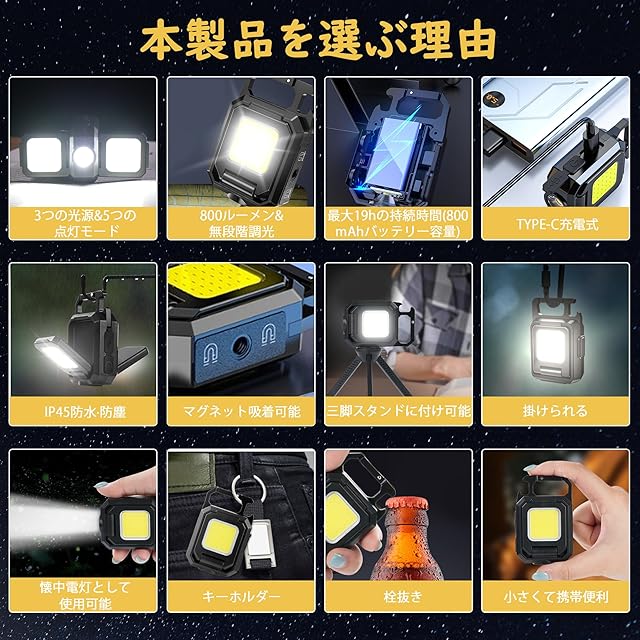 本製品を選ぶ理由

3つの光源&5つの点灯モード

800ルーメン&無段階調光

最大19hの持続時間(800mAhバッテリー容量)

TYPE-C充電式

IP45防水·防塵

マグネット吸着可能

三脚スタンドに付け可能

掛けられる

懐中電灯として使用可能

キーホルダー

栓抜き

小さくて携帯便利