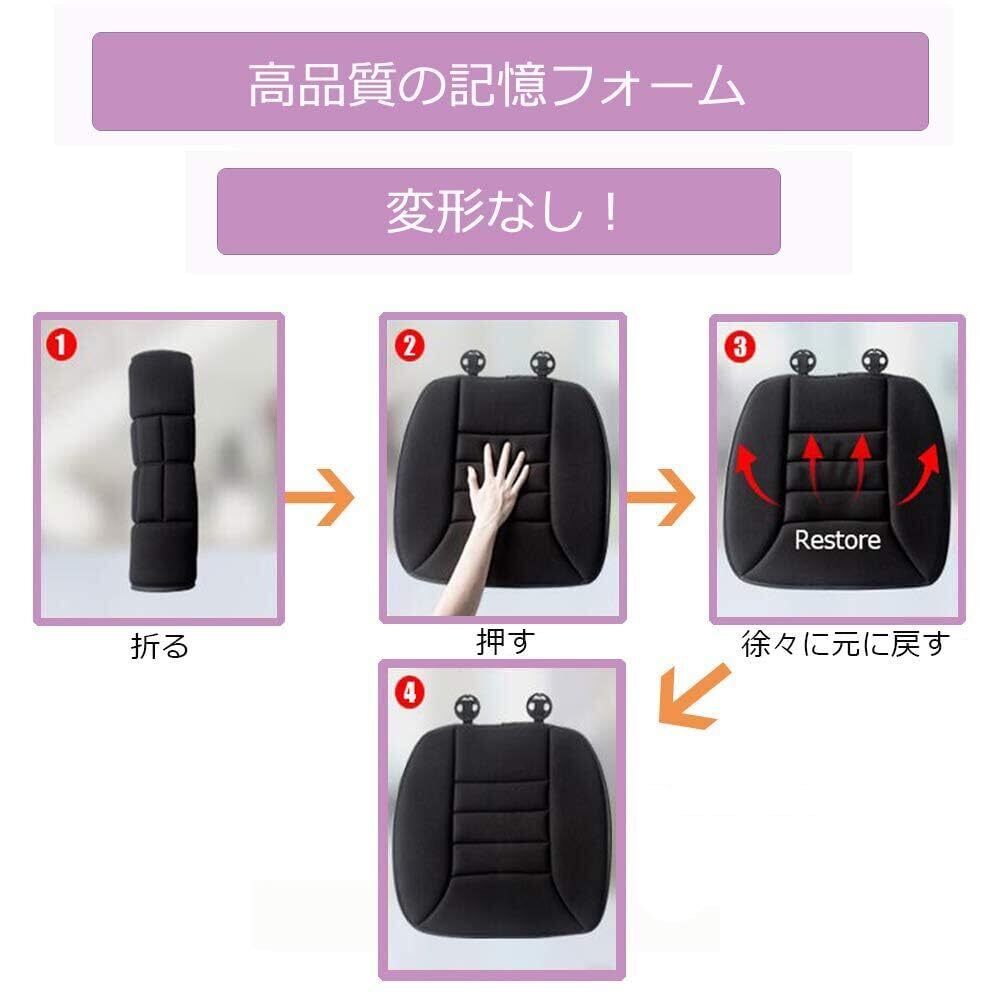 高品質の記憶フォーム

変形なし！

1

折る

2

押す

3

Restore

徐々に元に戻す

4