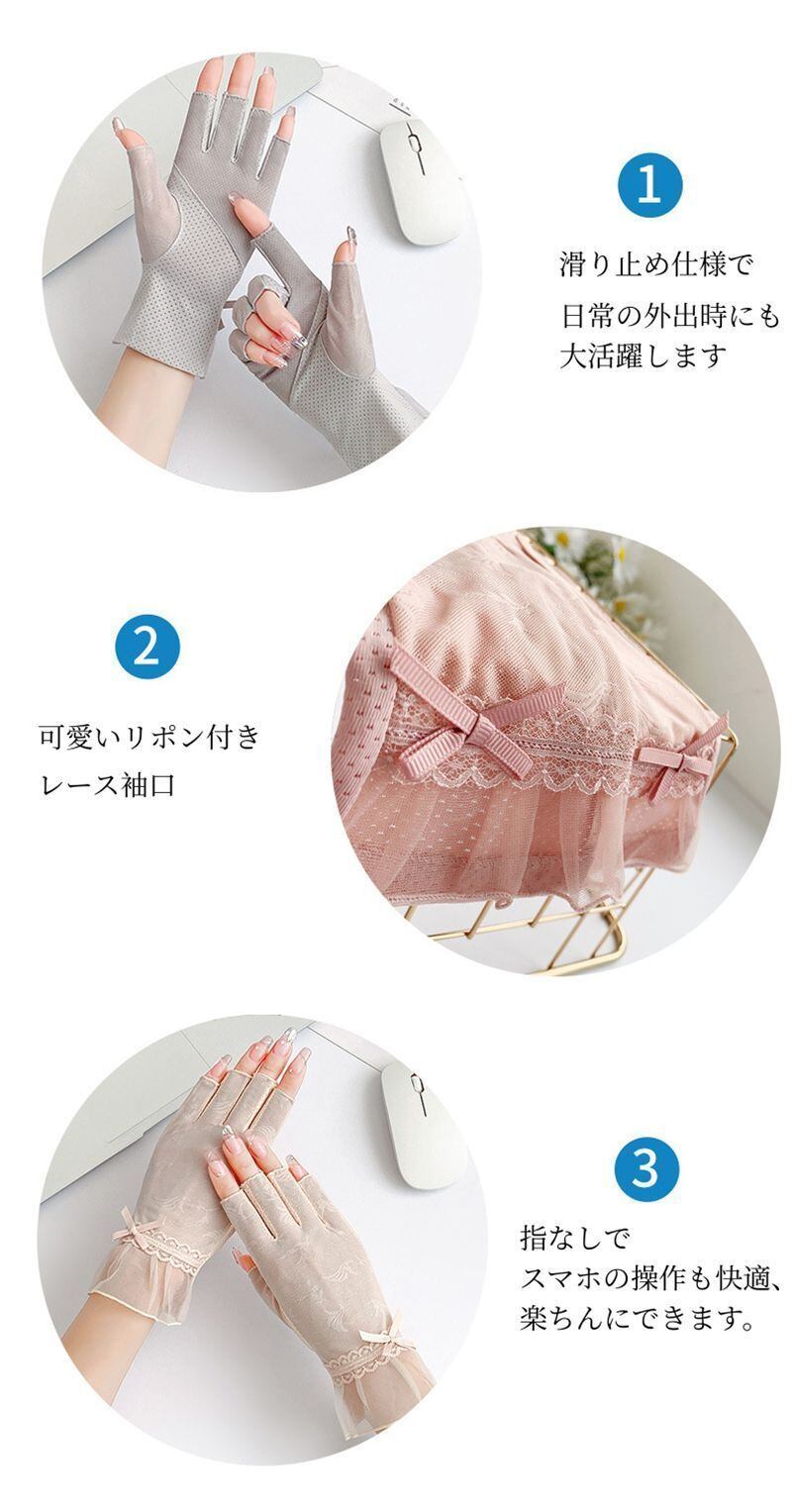 1

滑り止め仕様で
日常の外出時にも
大活躍します

2

可愛いリポン付き
レース袖口

3

指なしで
スマホの操作も快適、
楽ちんにできます。