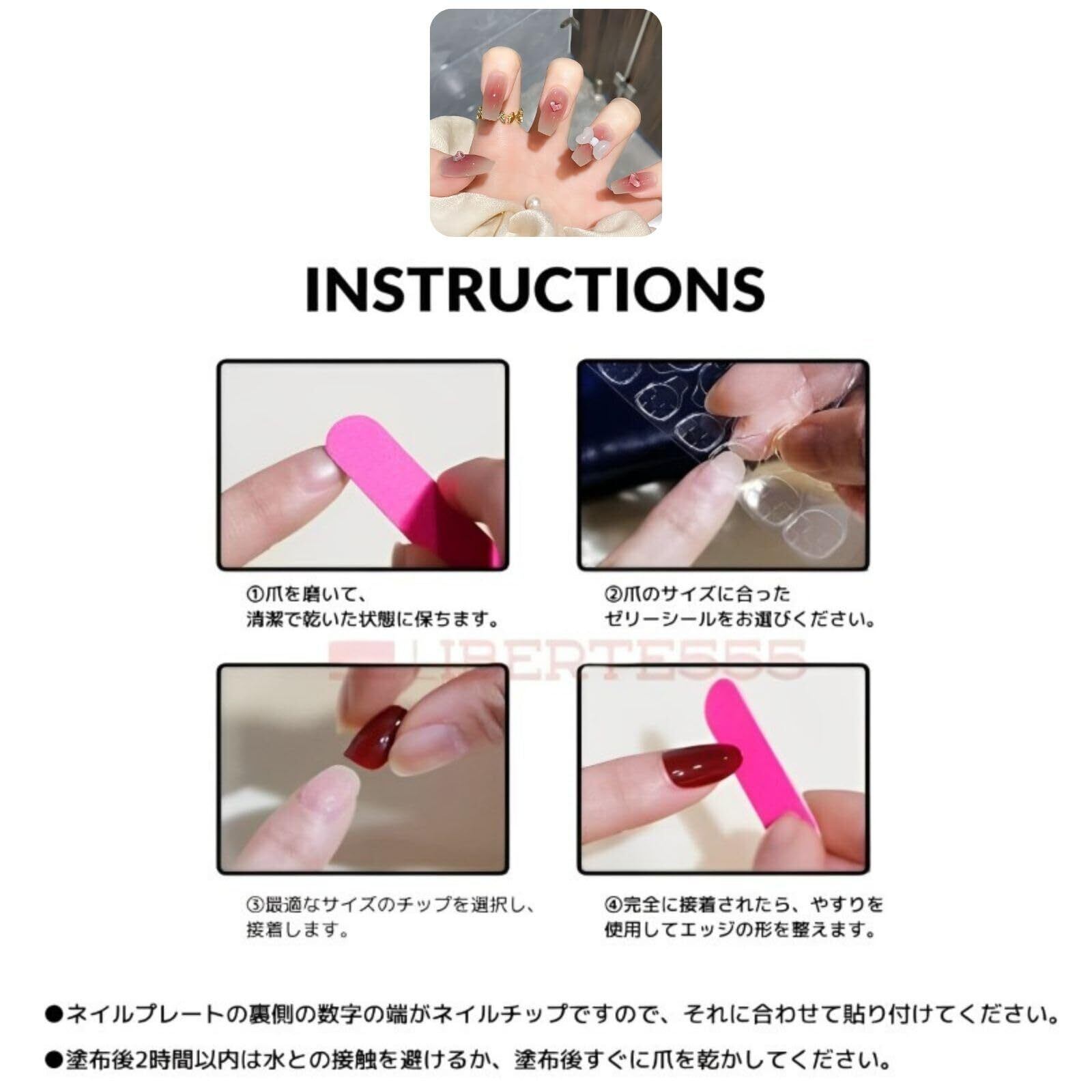 INSTRUCTIONS

①爪を磨いて、
清潔で乾いた状態に保ちます。

②爪のサイズに合った
ゼリーシールをお選びください。

LIBERTE555

③最適なサイズのチップを選択し、
接着します。

④完全に接着されたら、やすりを
使用してエッジの形を整えます。

●ネイルプレートの裏側の数字の端がネイルチップですので、それに合わせて貼り付けてください。

●塗布後2時間以内は水との接触を避けるか、塗布後すぐに爪を乾かしてください。