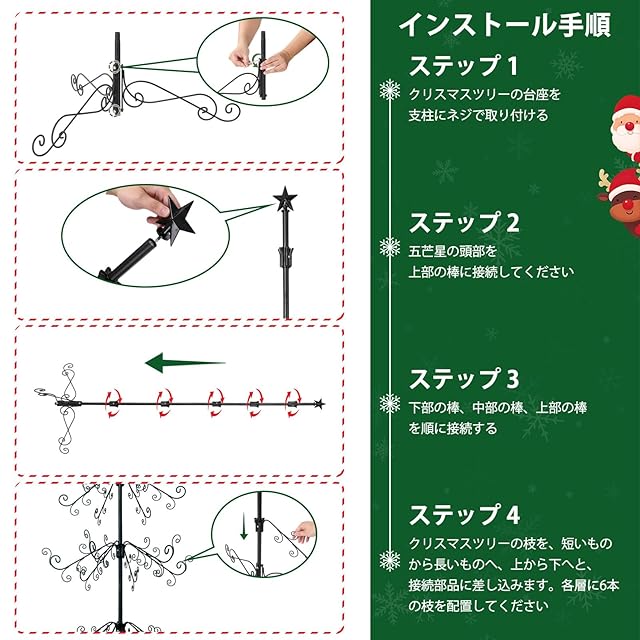 インストール手順

ステップ 1
クリスマスツリーの台座を支柱にネジで取り付ける

ステップ 2
五芒星の頭部を上部の棒に接続してください

ステップ 3
下部の棒、中部の棒、上部の棒を順に接続する

ステップ 4
クリスマスツリーの枝を、短いものから長いものへ、上から下へと、接続部品に差し込みます。各層に6本の枝を配置してください