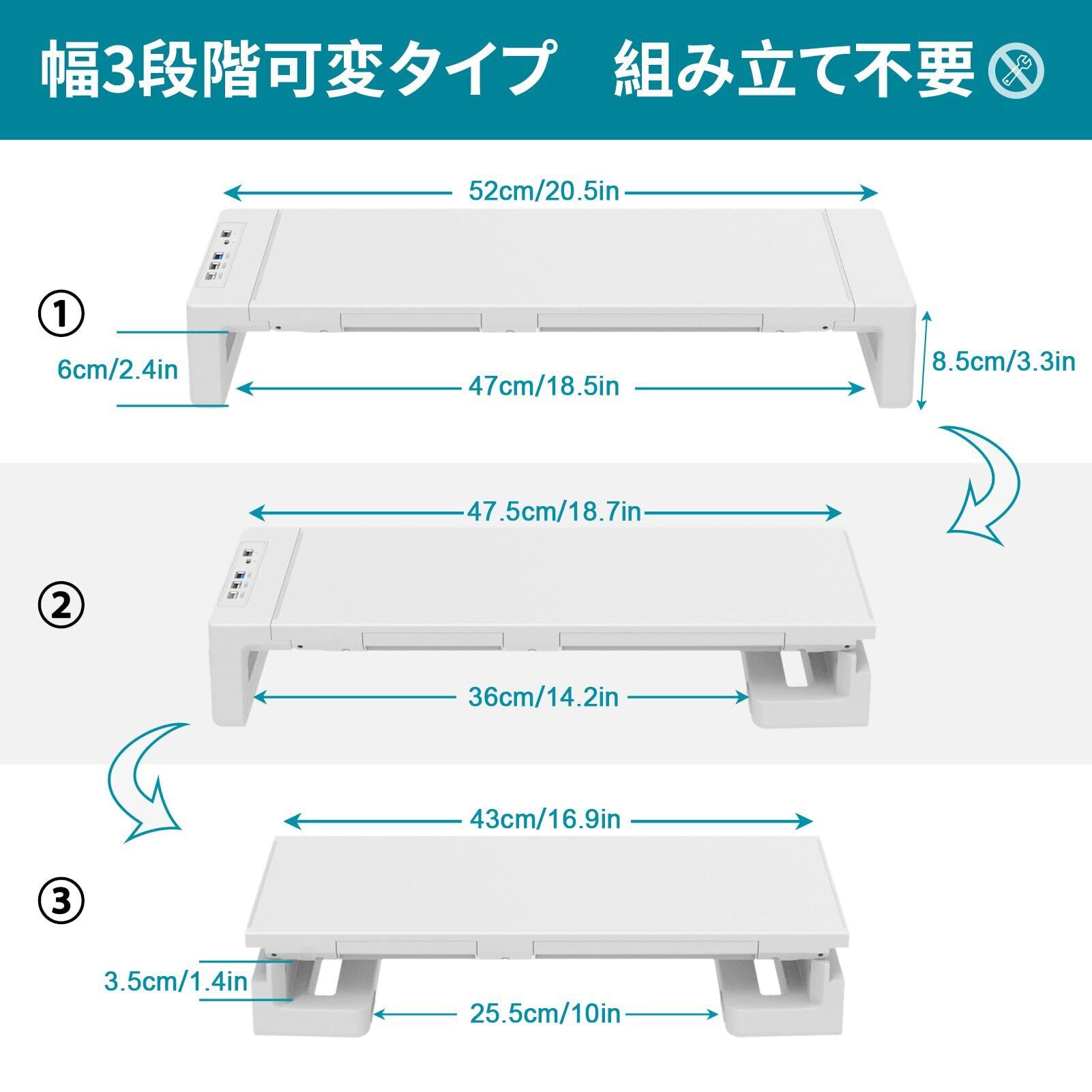 幅3段階可変タイプ　組み立て不要

52cm/20.5in

①

6cm/2.4in

47cm/18.5in

8.5cm/3.3in

47.5cm/18.7in

②

36cm/14.2in

43cm/16.9in

③

3.5cm/1.4in

25.5cm/10in