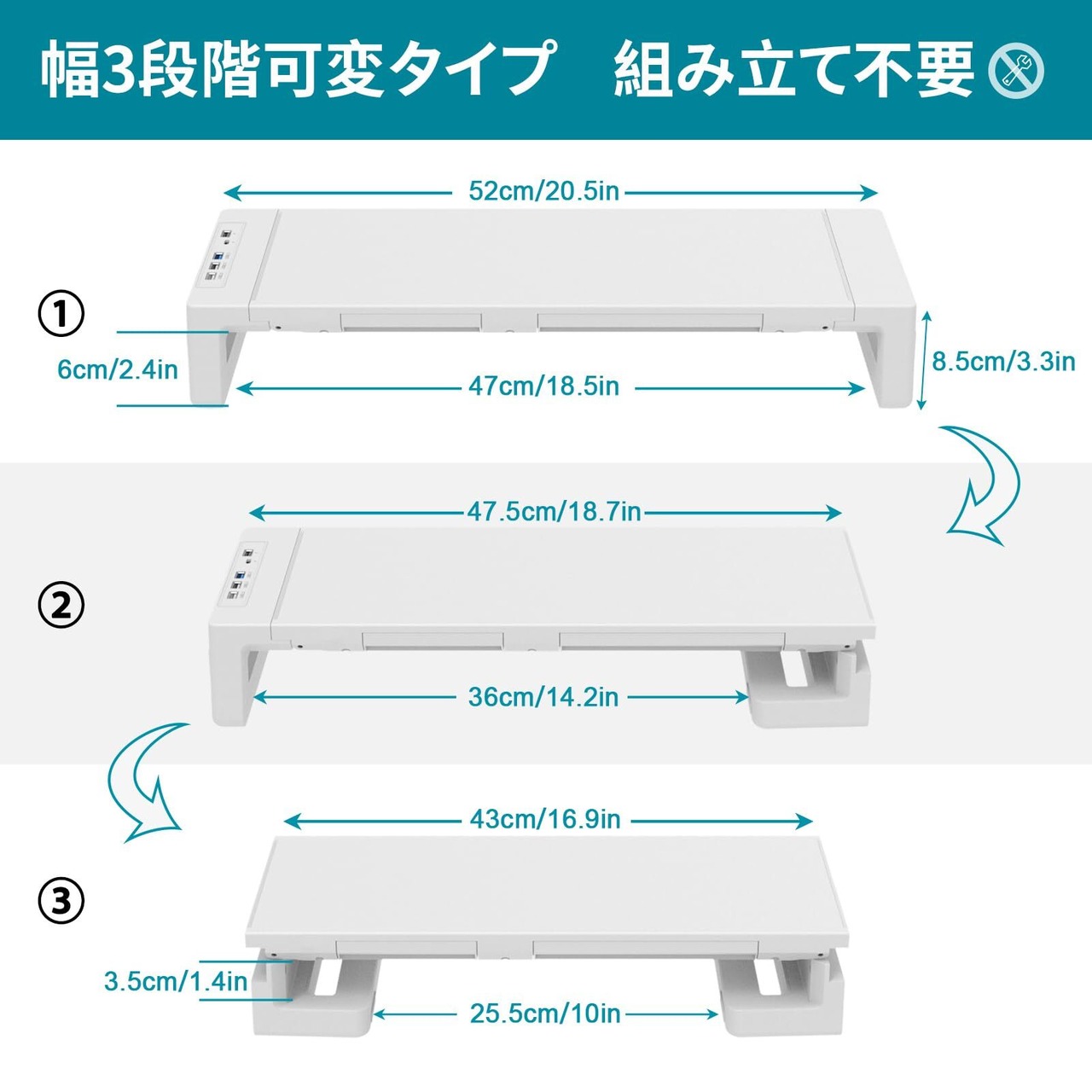 幅3段階可変タイプ　組み立て不要

52cm/20.5in

①

6cm/2.4in

47cm/18.5in

8.5cm/3.3in

47.5cm/18.7in

②

36cm/14.2in

43cm/16.9in

③

3.5cm/1.4in

25.5cm/10in