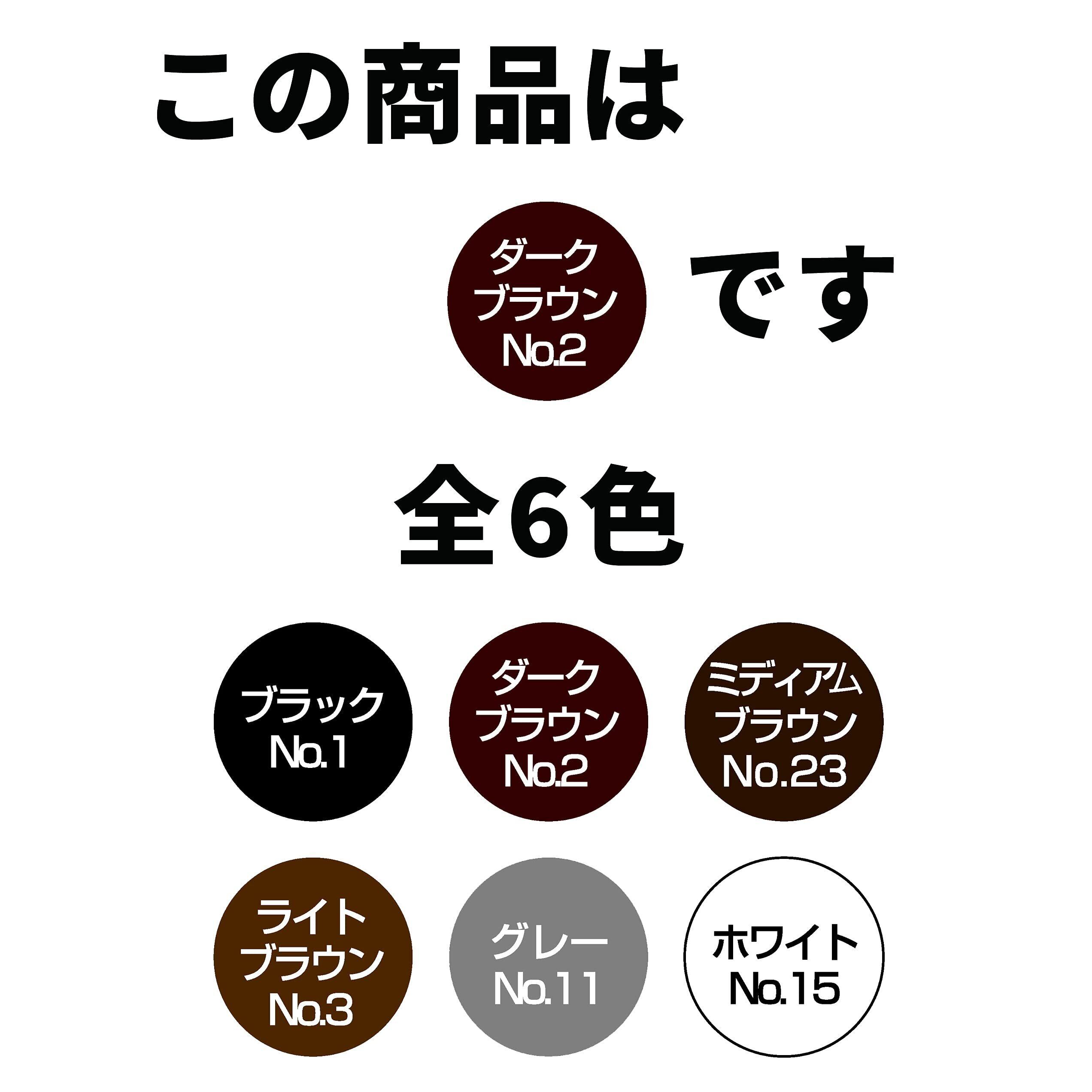 この商品は

ダーク
ブラウン
No.2

です

全6色

ブラック
No.1

ダーク
ブラウン
No.2

ミディアム
ブラウン
No.23

ライト
ブラウン
No.3

グレー
No.11

ホワイト
No.15