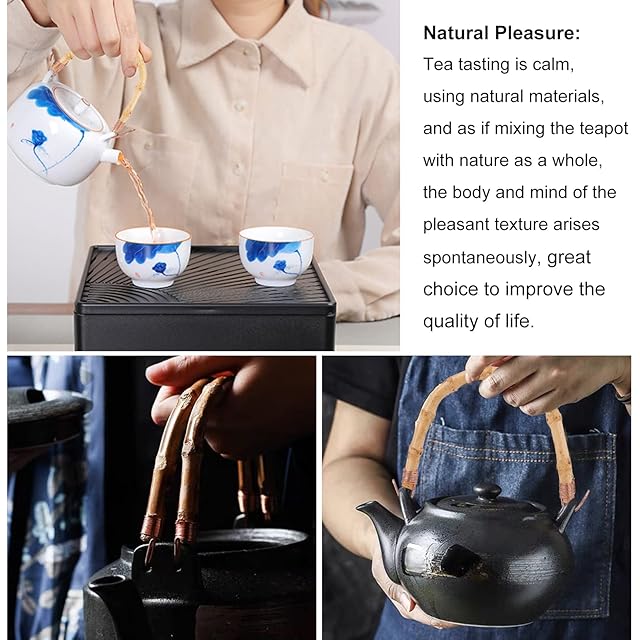 Natural Pleasure:
Tea tasting is calm, using natural materials, and as if mixing the teapot with nature as a whole, the body and mind of the pleasant texture arises spontaneously, great choice to improve the quality of life.