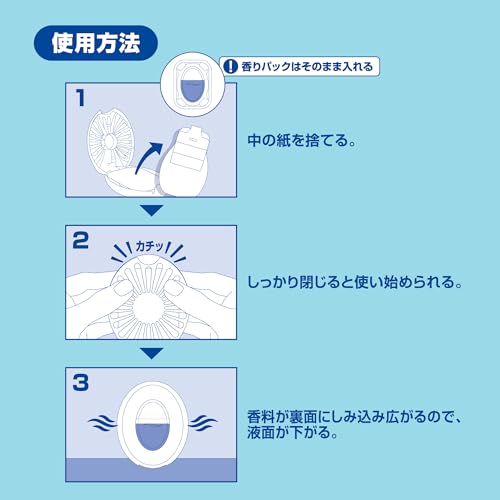 使用方法

! 香りパックはそのまま入れる

1

中の紙を捨てる。

2

カチッ

しっかり閉じると使い始められる。

3

香料が裏面にしみ込み広がるので、液面が下がる。