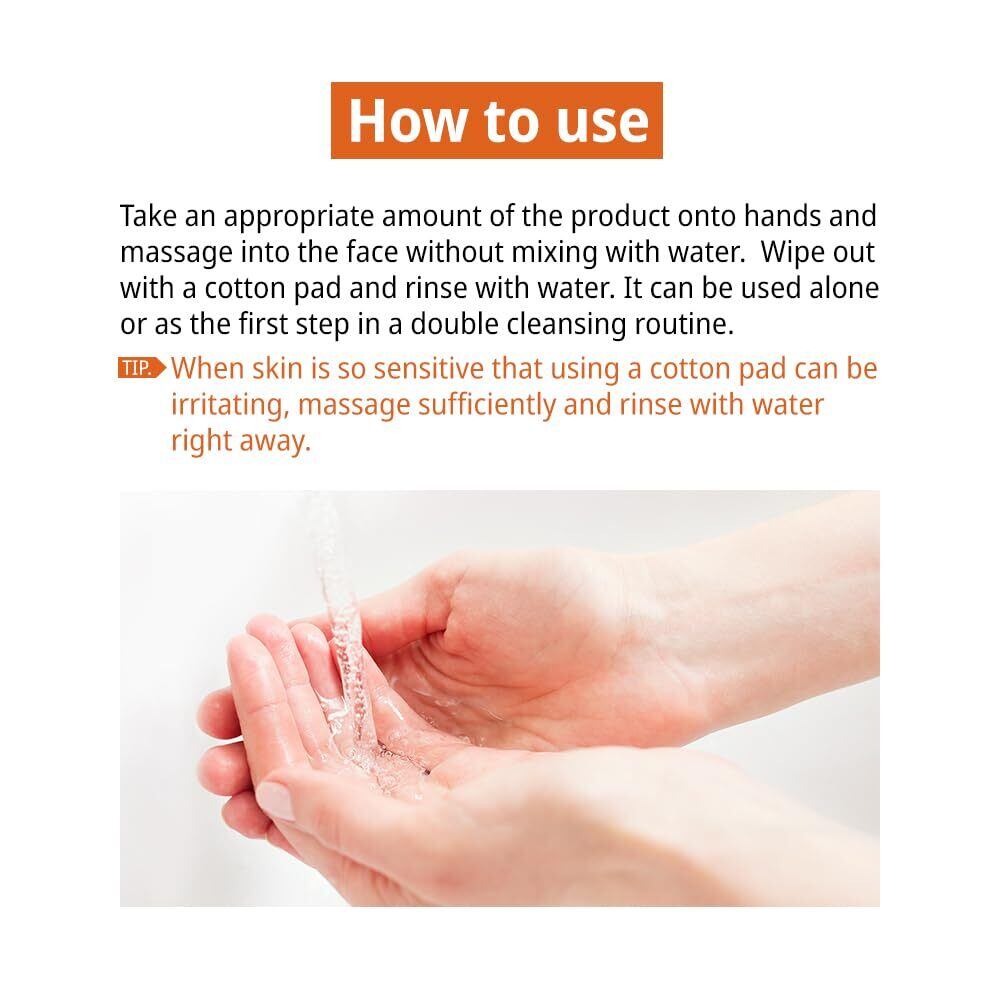 How to use

Take an appropriate amount of the product onto hands and massage into the face without mixing with water. Wipe out with a cotton pad and rinse with water. It can be used alone or as the first step in a double cleansing routine.

TIP. When skin is so sensitive that using a cotton pad can be irritating, massage sufficiently and rinse with water right away.