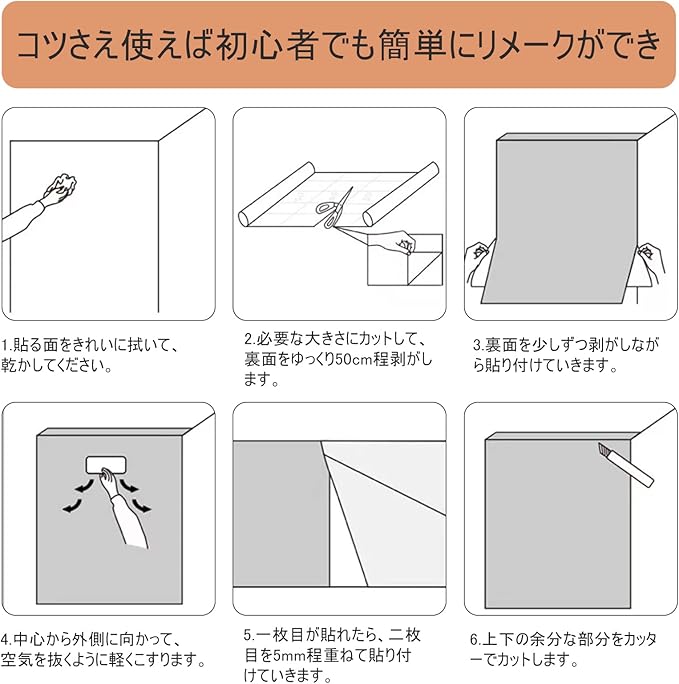 コツさえ使えば初心者でも簡単にリメークができ

1.貼る面をきれいに拭いて、乾かしてください。

2.必要な大きさにカットして、裏面をゆっくり50cm程剥がします。

3.裏面を少しずつ剥がしながら貼り付けていきます。

4.中心から外側に向かって、空気を抜くように軽くこすります。

5.一枚目が貼れたら、二枚目を5mm程重ねて貼り付けていきます。

6.上下の余分な部分をカッターでカットします。