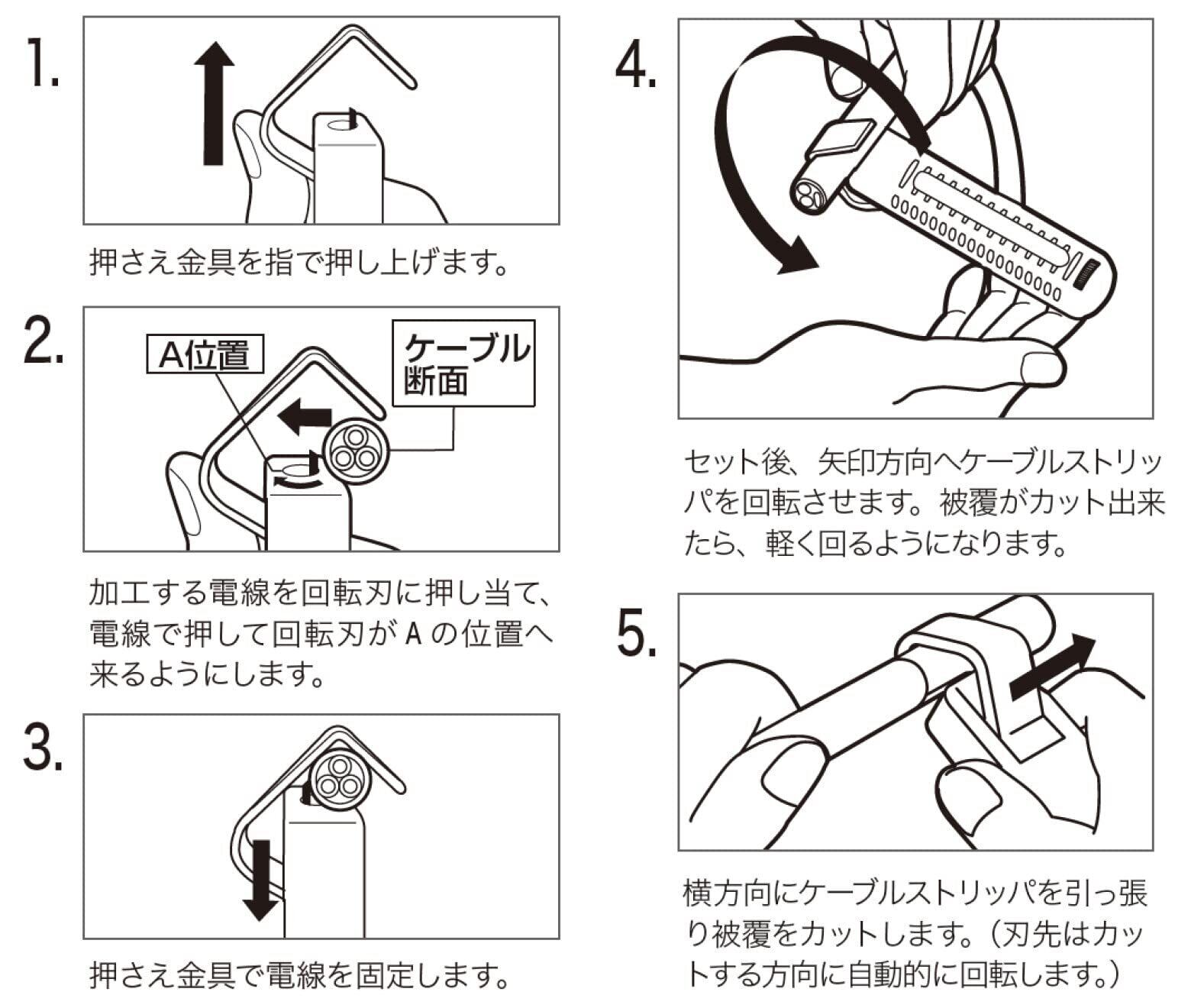 1.

押さえ金具を指で押し上げます。

2.

A位置

ケーブル断面

加工する電線を回転刃に押し当て、電線で押して回転刃が A の位置へ来るようにします。

3.

押さえ金具で電線を固定します。

4.

セット後、矢印方向へケーブルストリッパを回転させます。被覆がカット出来たら、軽く回るようになります。

5.

横方向にケーブルストリッパを引っ張り被覆をカットします。（刃先はカットする方向に自動的に回転します。）