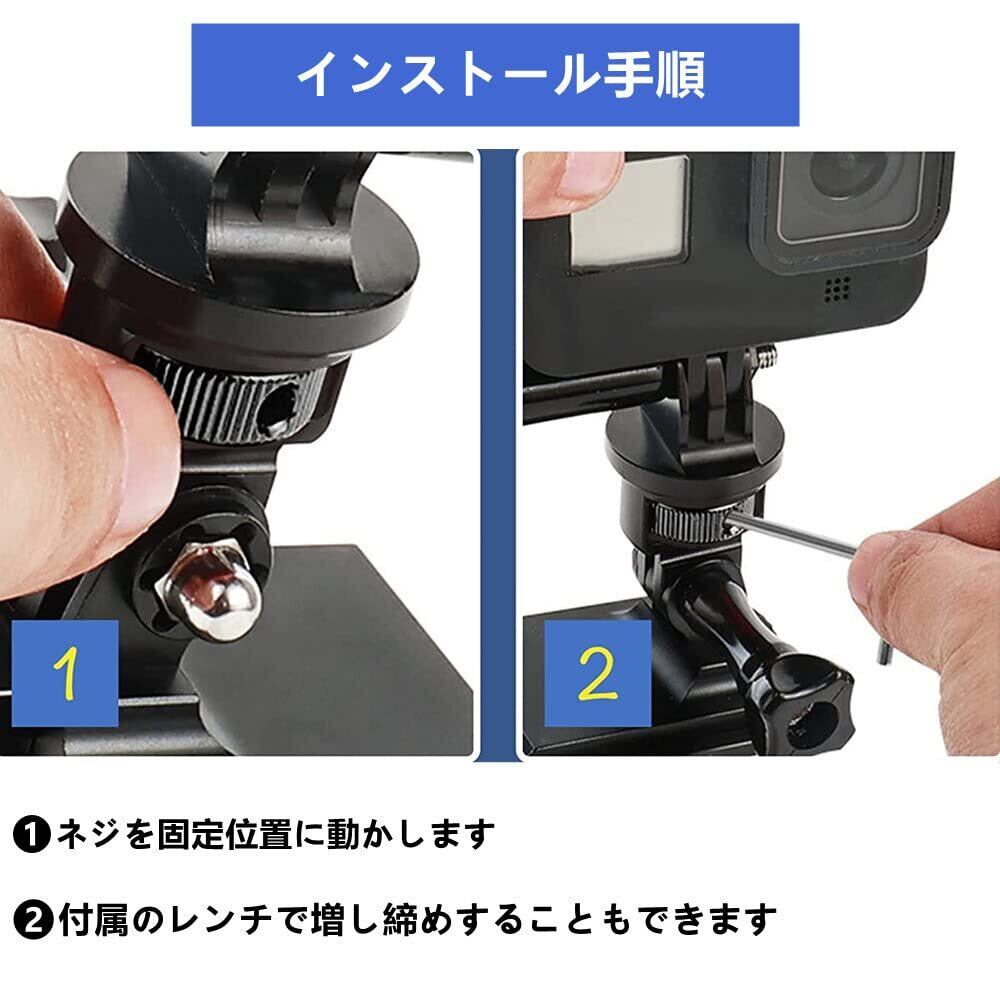 インストール手順

1

2

❶ネジを固定位置に動かします

❷付属のレンチで増し締めすることもできます