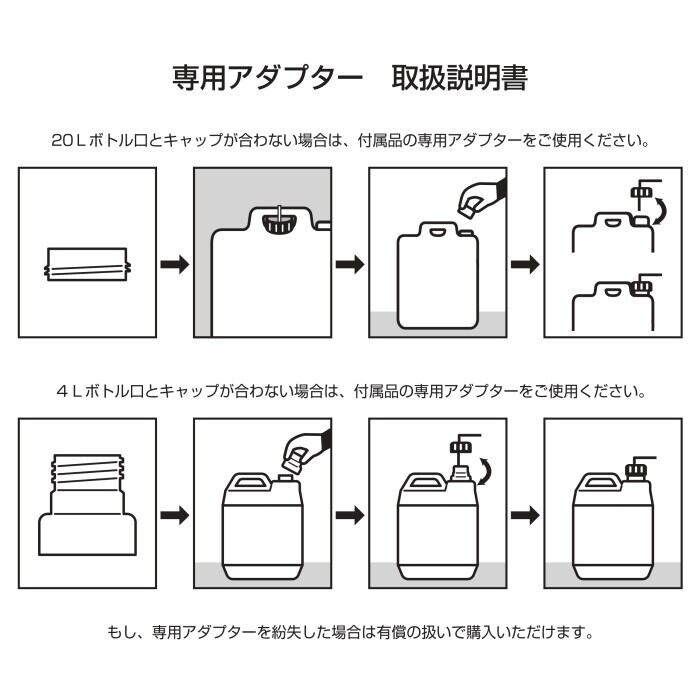 専用アダプター　取扱説明書

20Ｌボトル口とキャップが合わない場合は、付属品の専用アダプターをご使用ください。

４Ｌボトル口とキャップが合わない場合は、付属品の専用アダプターをご使用ください。

もし、専用アダプターを紛失した場合は有償の扱いで購入いただけます。