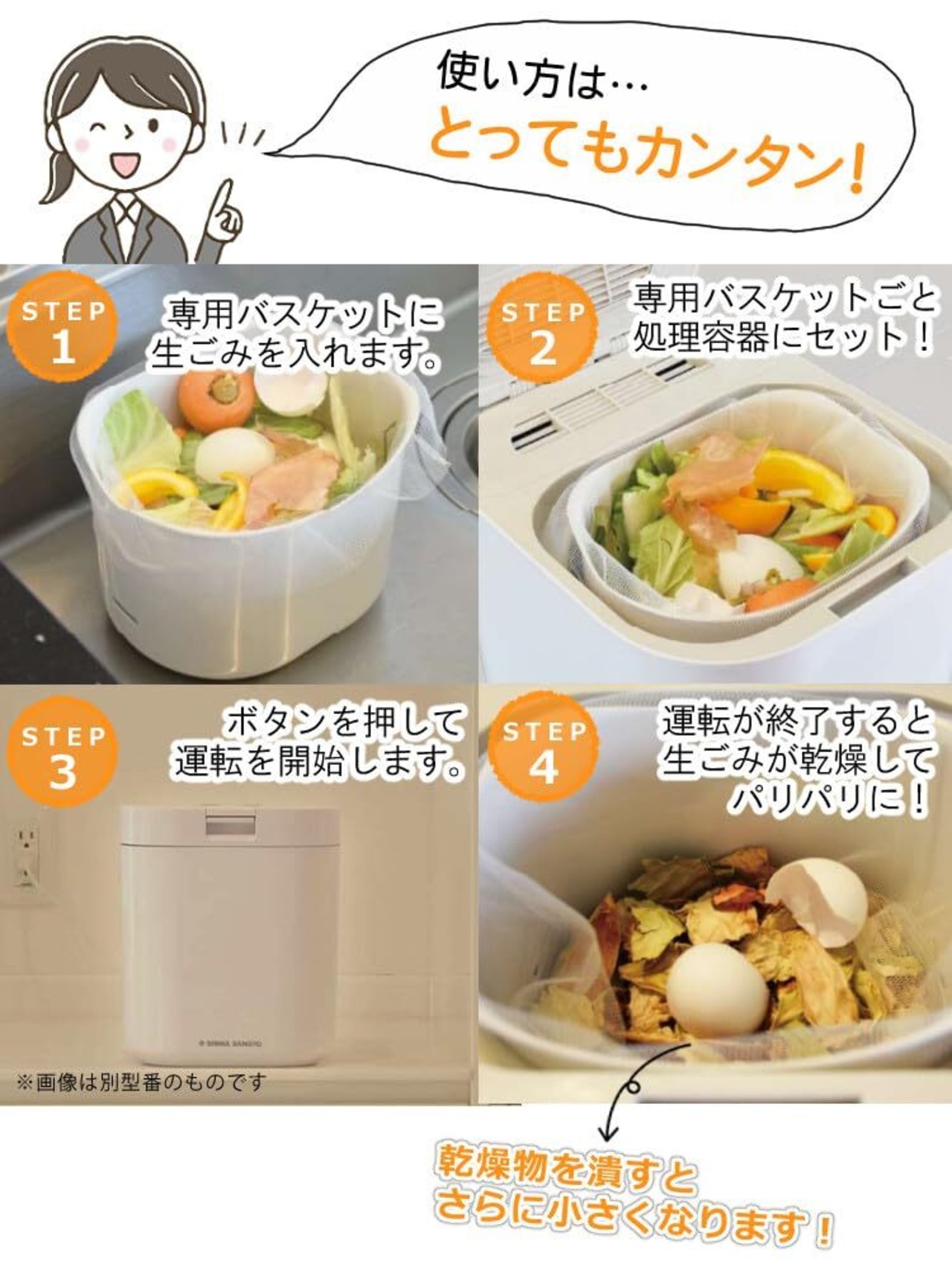 使い方は…
とってもカンタン!

STEP 1
専用バスケットに生ごみを入れます。

STEP 2
専用バスケットごと処理容器にセット!

STEP 3
ボタンを押して運転を開始します。

SHIMA SANGYO

※画像は別型番のものです

STEP 4
運転が終了すると生ごみが乾燥してパリパリに!

乾燥物を潰すとさらに小さくなります!