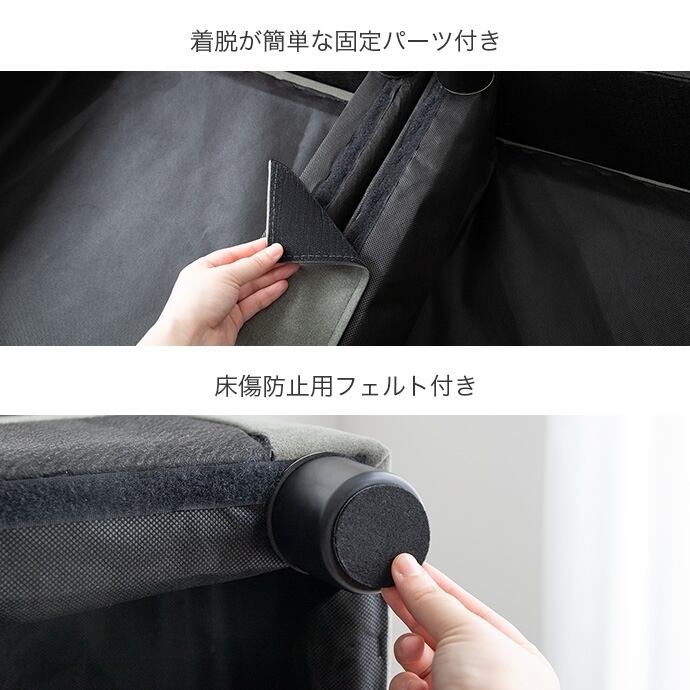 着脱が簡単な固定パーツ付き

床傷防止用フェルト付き