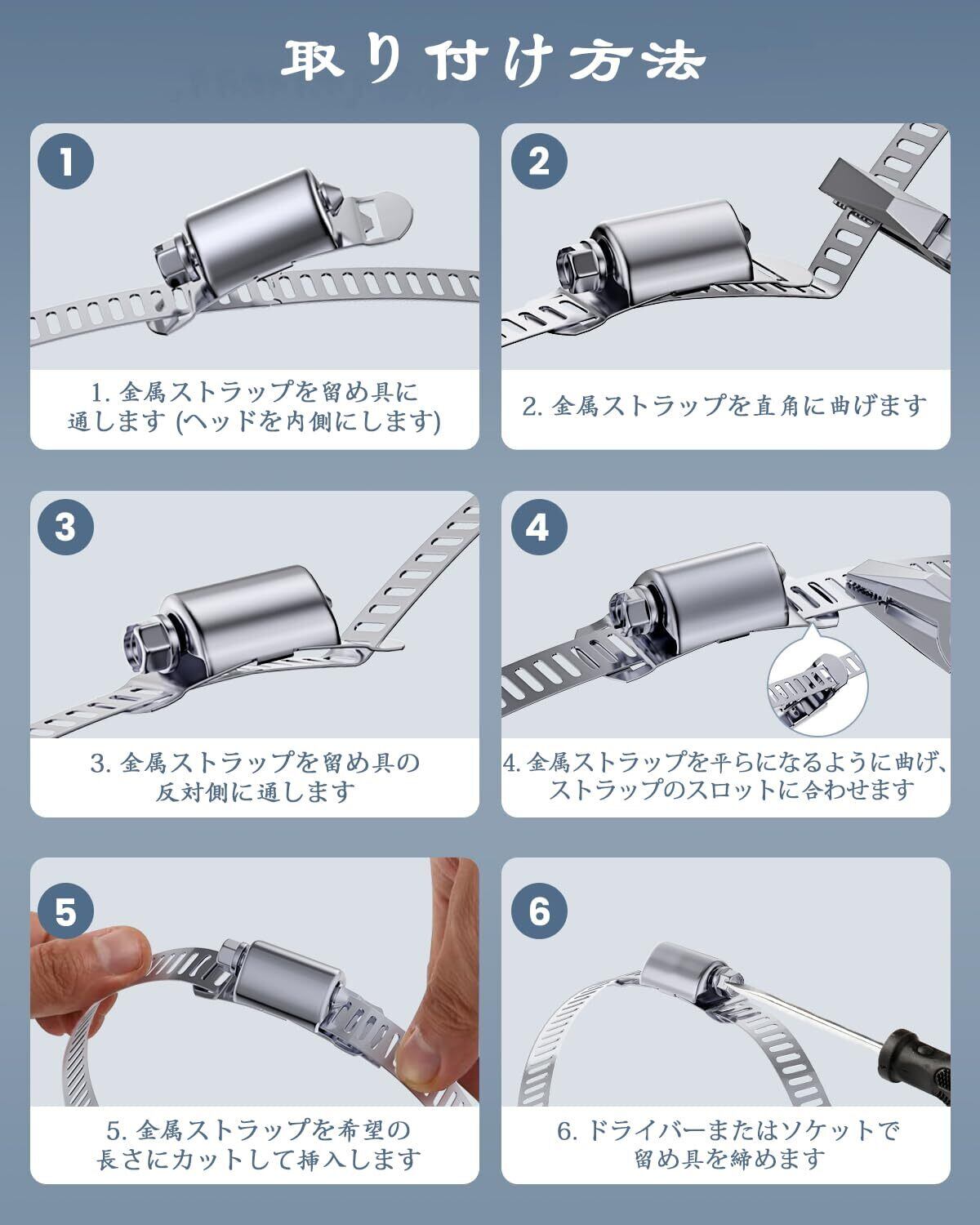 取り付け方法

1

1. 金属ストラップを留め具に通します (ヘッドを内側にします)

2

2. 金属ストラップを直角に曲げます

3

3. 金属ストラップを留め具の反対側に通します

4

4. 金属ストラップを平らになるように曲げ、ストラップのスロットに合わせます

5

5. 金属ストラップを希望の長さにカットして挿入します

6

6. ドライバーまたはソケットで留め具を締めます