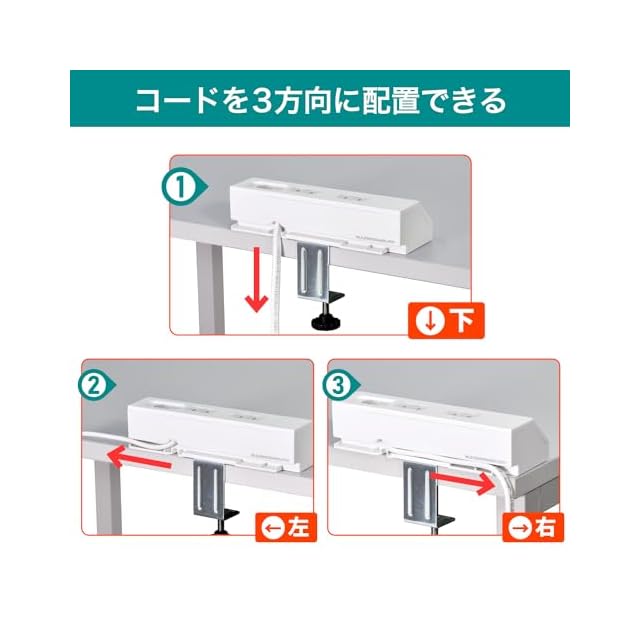 コードを3方向に配置できる

1

↓下

2

←左

3

→右