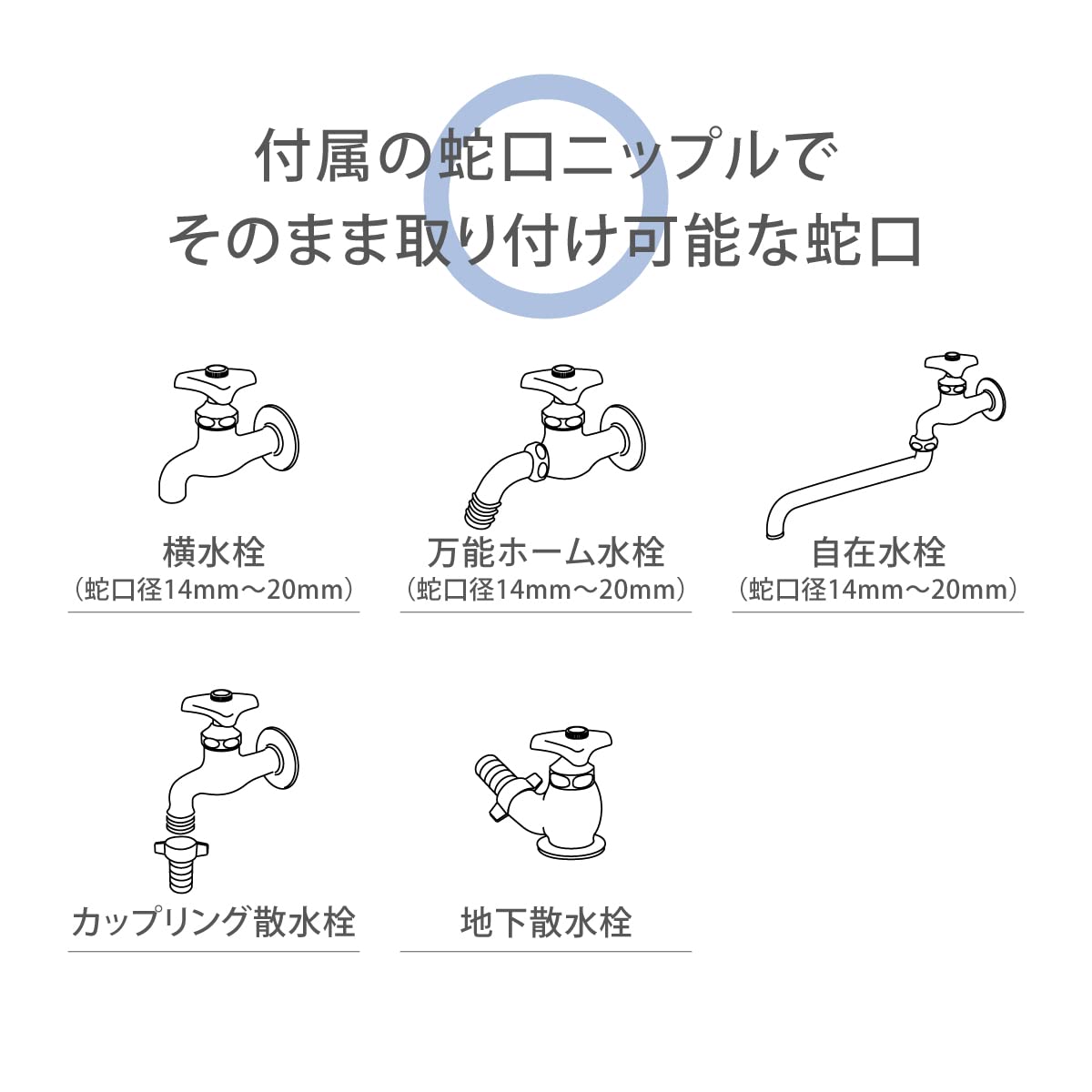 付属の蛇口ニップルで
そのまま取り付け可能な蛇口

横水栓
（蛇口径14mm～20mm）

万能ホーム水栓
（蛇口径14mm～20mm）

自在水栓
（蛇口径14mm～20mm）

カップリング散水栓

地下散水栓