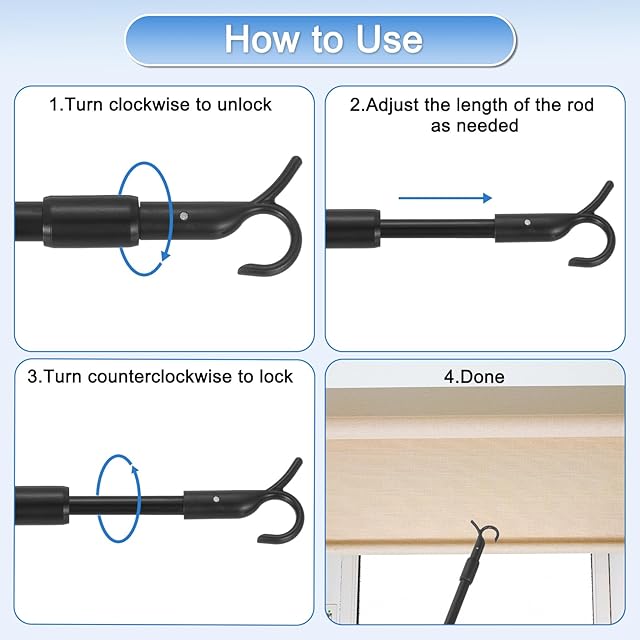 How to Use

1.Turn clockwise to unlock

2.Adjust the length of the rod as needed

3.Turn counterclockwise to lock

4.Done