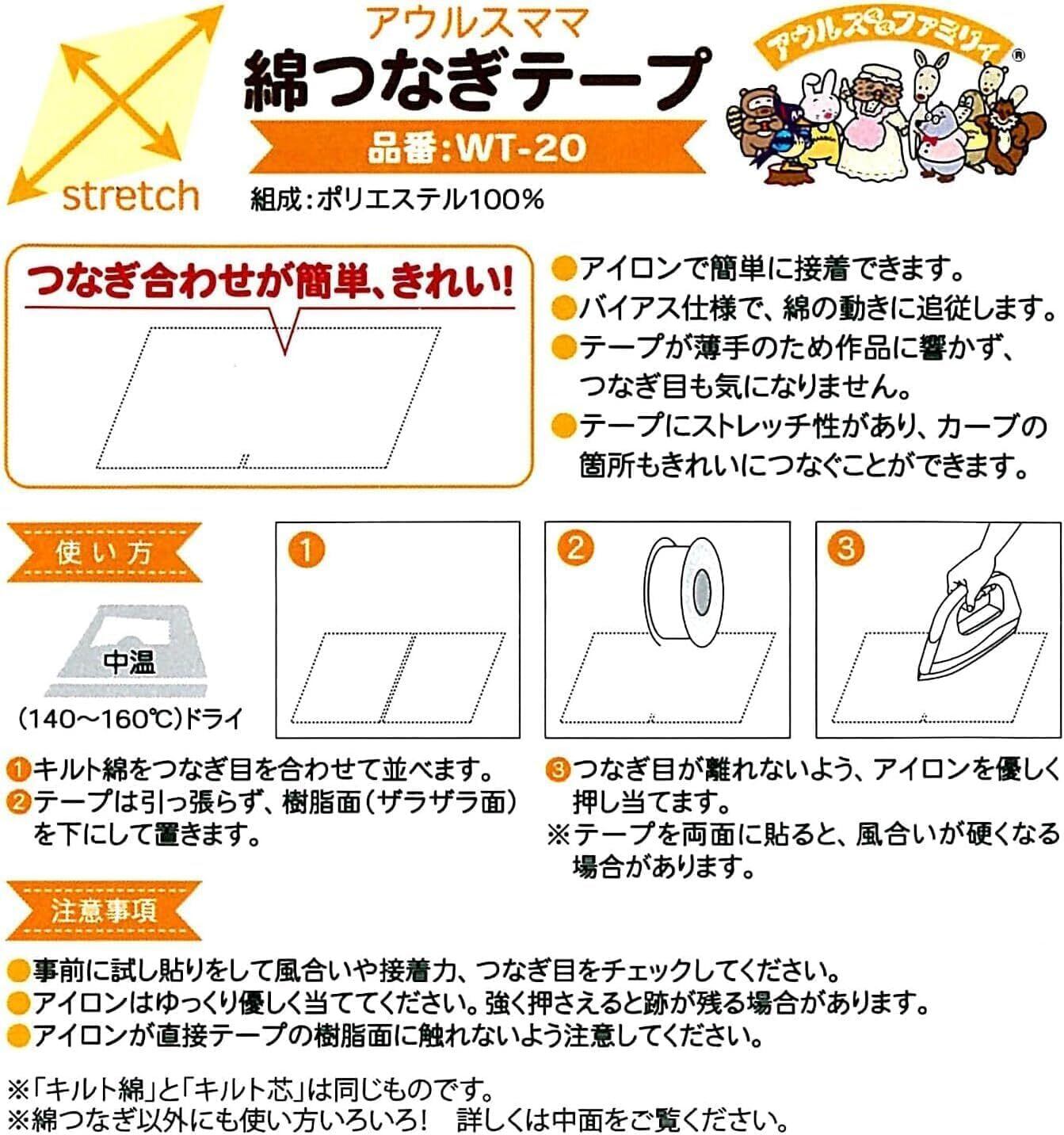 stretch

アウルスママ
綿つなぎテープ
品番:WT-20
組成:ポリエステル100%

アウルスファミリィ®

つなぎ合わせが簡単、きれい!

●アイロンで簡単に接着できます。
●バイアス仕様で、綿の動きに追従します。
●テープが薄手のため作品に響かず、つなぎ目も気になりません。
●テープにストレッチ性があり、カーブの箇所もきれいにつなぐことができます。

使い方

中温
(140〜160℃)ドライ

1
2
3

①キルト綿をつなぎ目を合わせて並べます。
②テープは引っ張らず、樹脂面(ザラザラ面)を下にして置きます。
③つなぎ目が離れないよう、アイロンを優しく押し当てます。
※テープを両面に貼ると、風合いが硬くなる場合があります。

注意事項

●事前に試し貼りをして風合いや接着力、つなぎ目をチェックしてください。
●アイロンはゆっくり優しく当ててください。強く押さえると跡が残る場合があります。
●アイロンが直接テープの樹脂面に触れないよう注意してください。

※「キルト綿」と「キルト芯」は同じものです。
※綿つなぎ以外にも使い方いろいろ! 詳しくは中面をご覧ください。