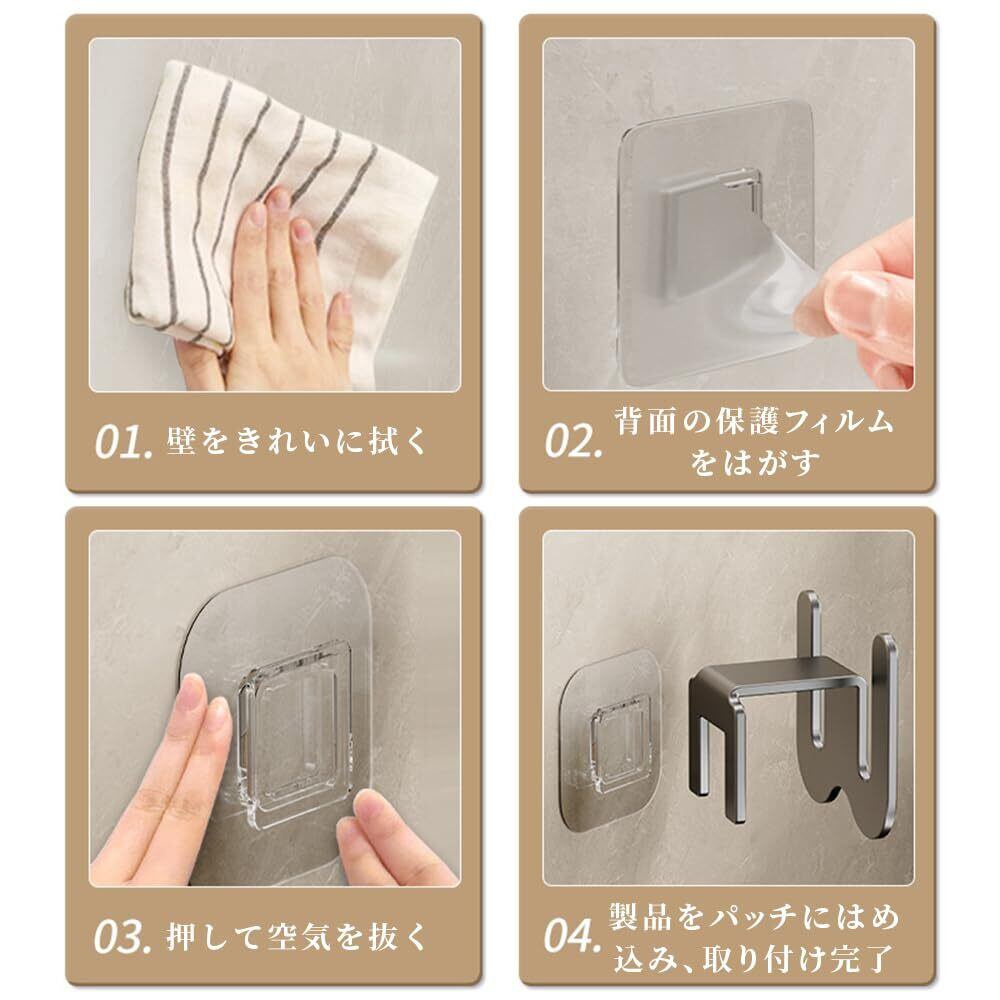 01. 壁をきれいに拭く

02. 背面の保護フィルムをはがす

03. 押して空気を抜く

04. 製品をパッチにはめ込み、取り付け完了