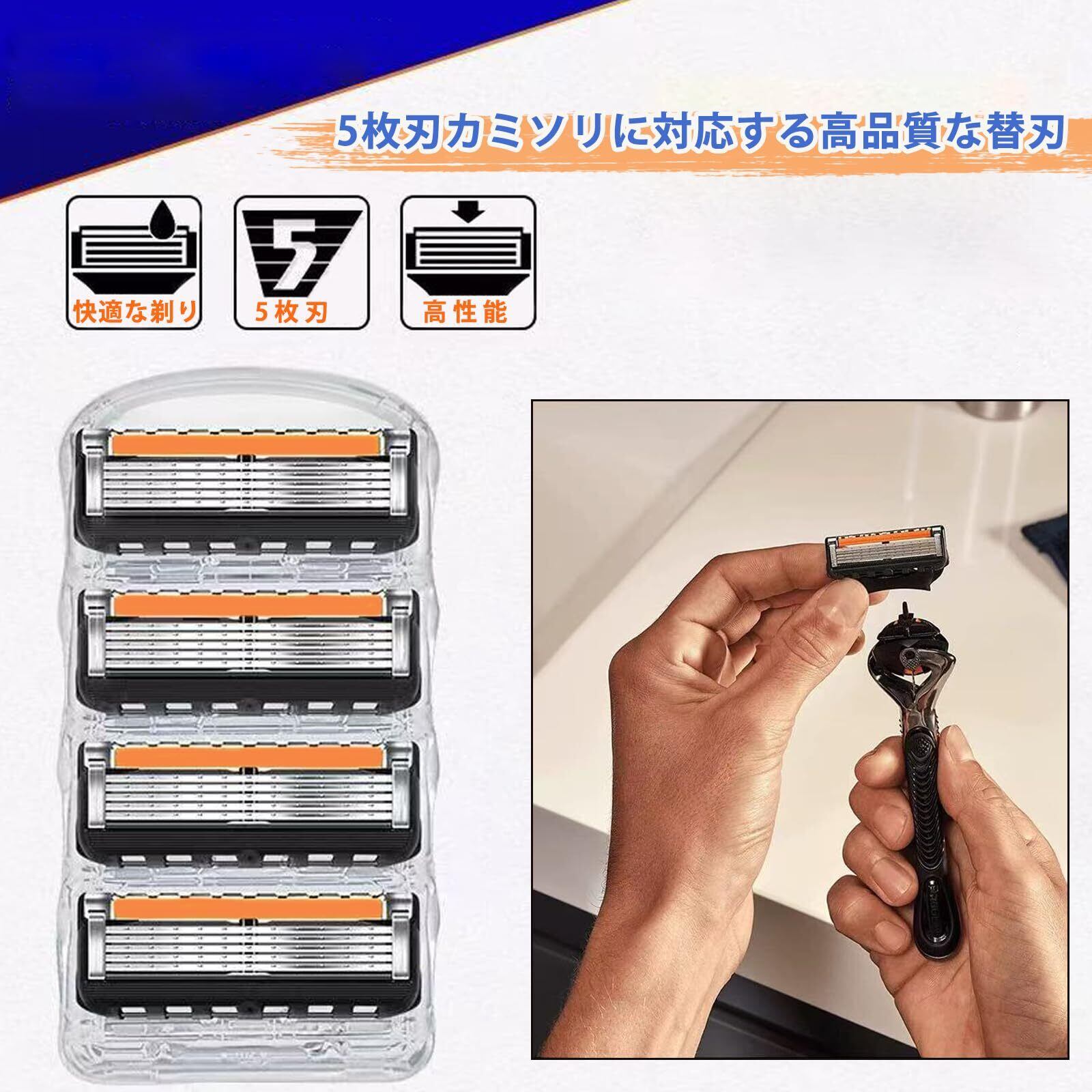 5枚刃カミソリに対応する高品質な替刃

快適な剃り

5

5枚刃

高性能