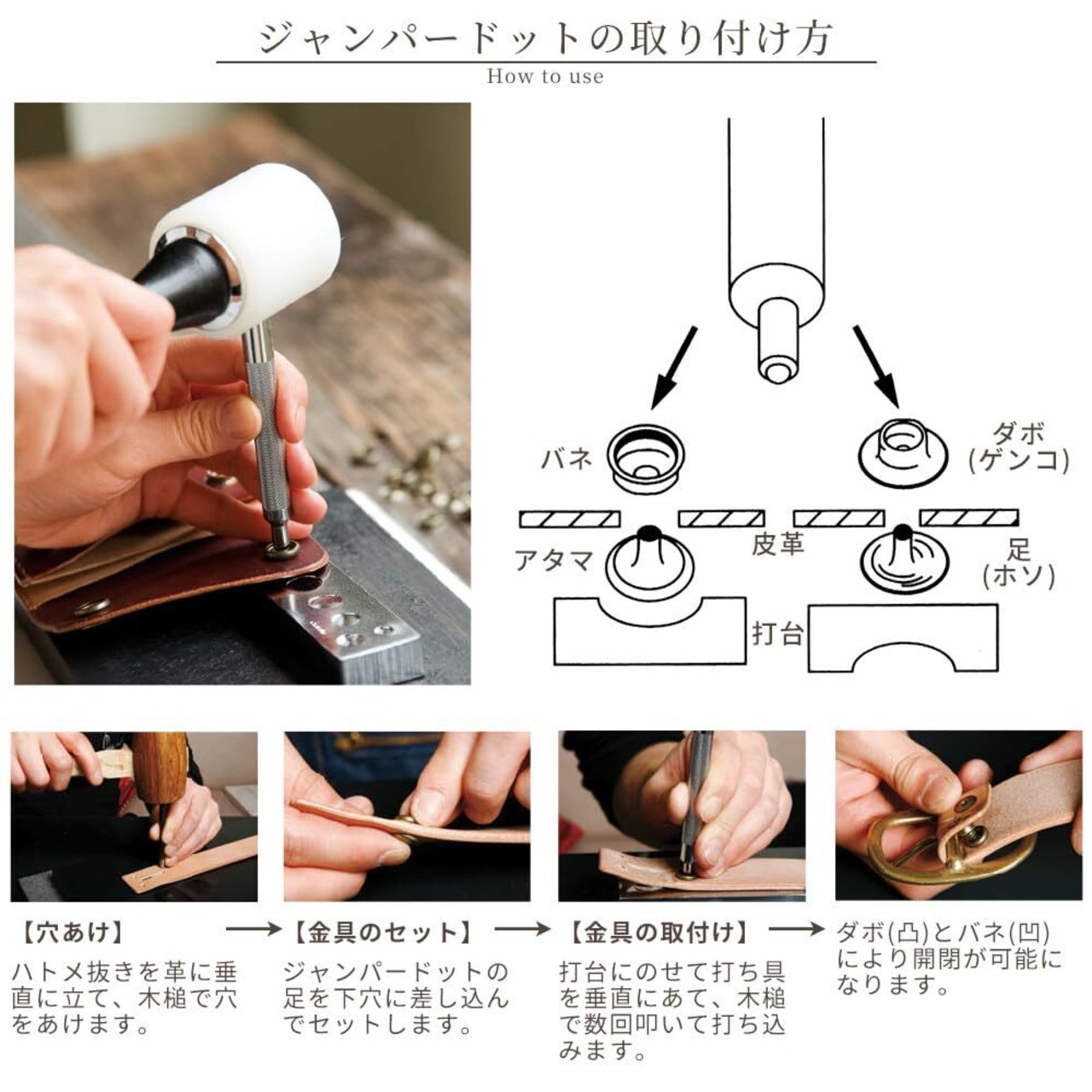 ジャンパードットの取り付け方
How to use

バネ

ダボ
(ゲンコ)

アタマ

皮革

足
(ホソ)

打台

【穴あけ】
ハトメ抜きを革に垂直に立て、木槌で穴をあけます。

【金具のセット】
ジャンパードットの足を下穴に差し込んでセットします。

【金具の取付け】
打台にのせて打ち具を垂直にあて、木槌で数回叩いて打ち込みます。

ダボ(凸)とバネ(凹)により開閉が可能になります。