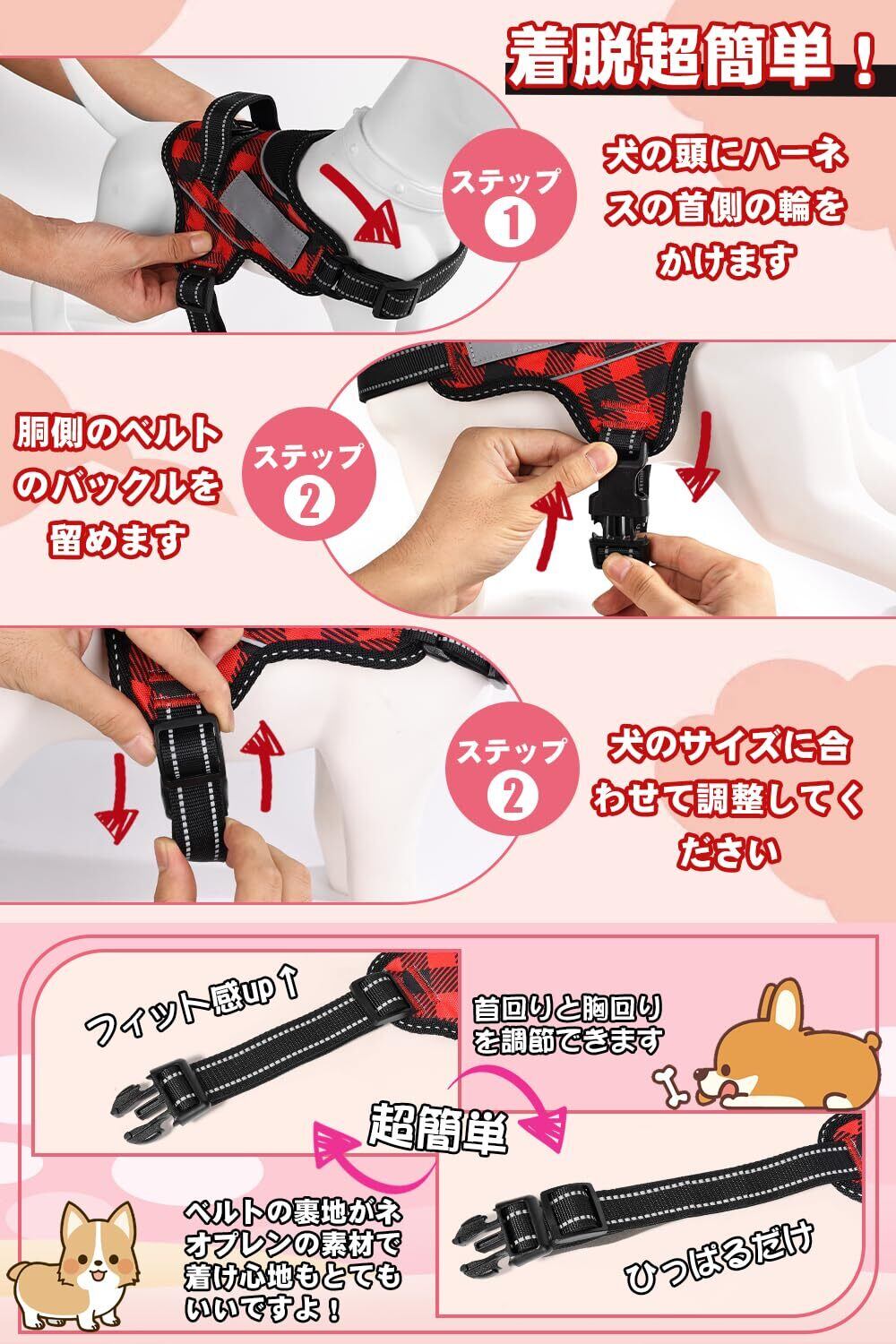 着脱超簡単！

ステップ
1

犬の頭にハーネスの首側の輪をかけます

胴側のベルトのバックルを留めます

ステップ
2

ステップ
2

犬のサイズに合わせて調整してください

フィット感up↑

首回りと胸回りを調節できます

超簡単

ベルトの裏地がネオプレンの素材で着け心地もとてもいいですよ！

ひっぱるだけ