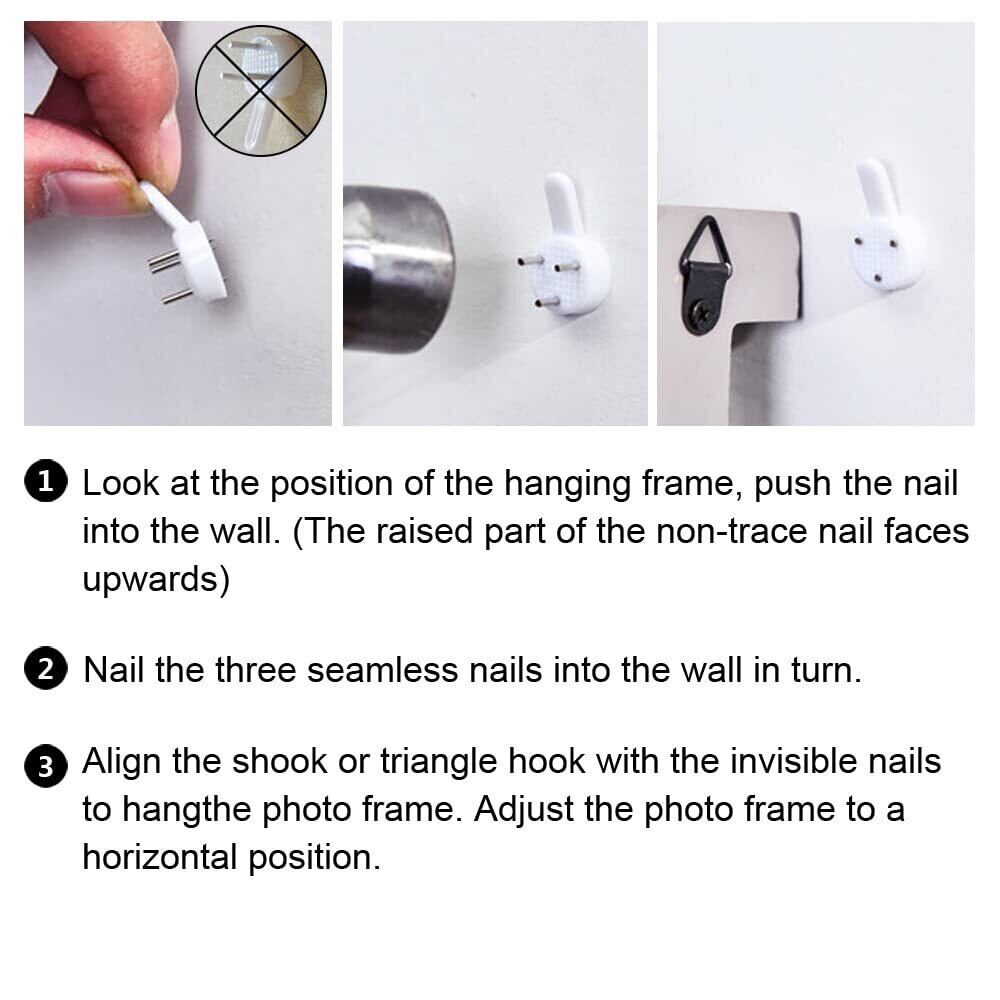 1 Look at the position of the hanging frame, push the nail into the wall. (The raised part of the non-trace nail faces upwards)

2 Nail the three seamless nails into the wall in turn.

3 Align the shook or triangle hook with the invisible nails to hangthe photo frame. Adjust the photo frame to a horizontal position.