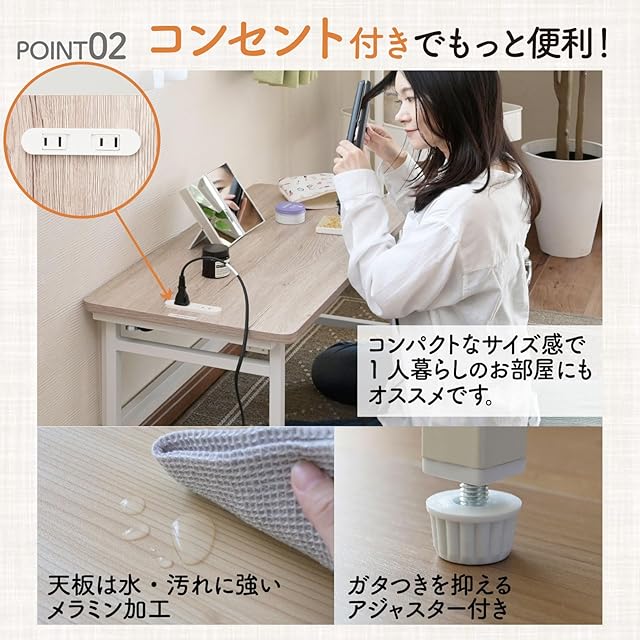 POINT02 コンセント付きでもっと便利！

コンパクトなサイズ感で
１人暮らしのお部屋にも
オススメです。

天板は水・汚れに強い
メラミン加工

ガタつきを抑える
アジャスター付き