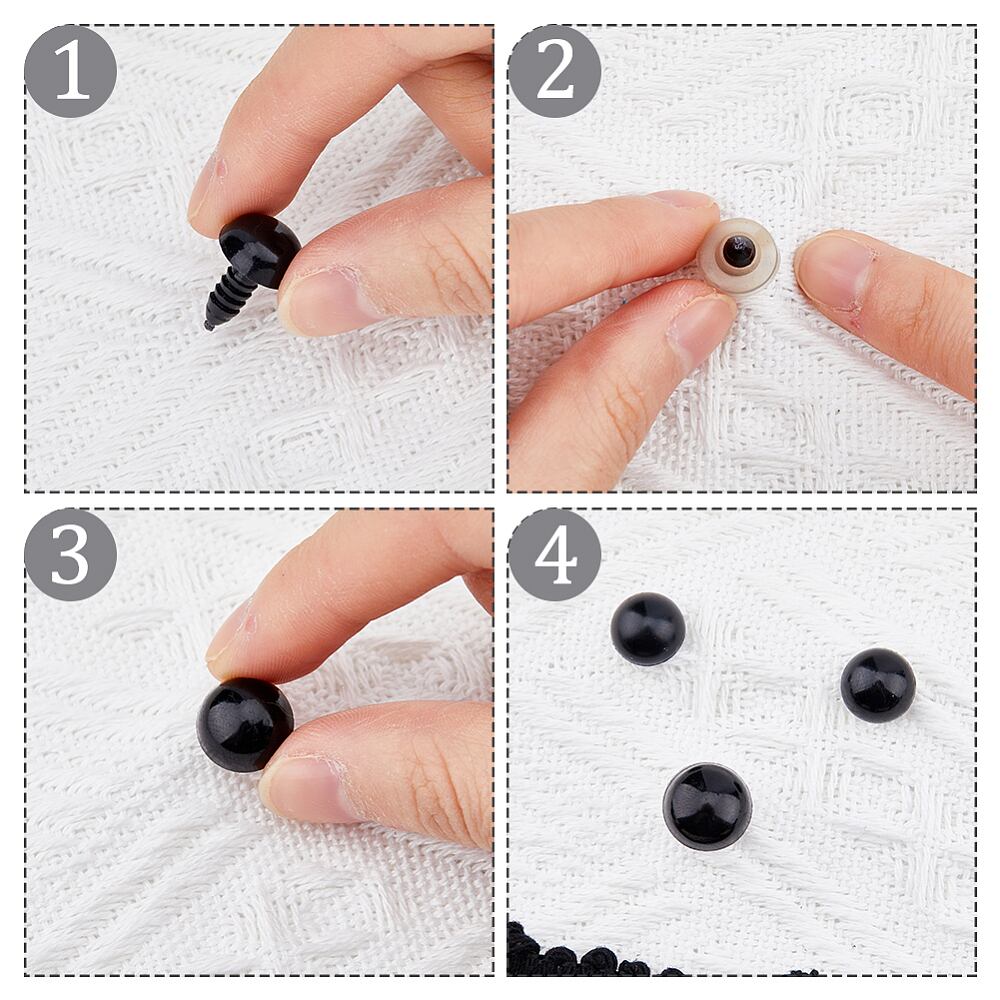 1

2

3

4