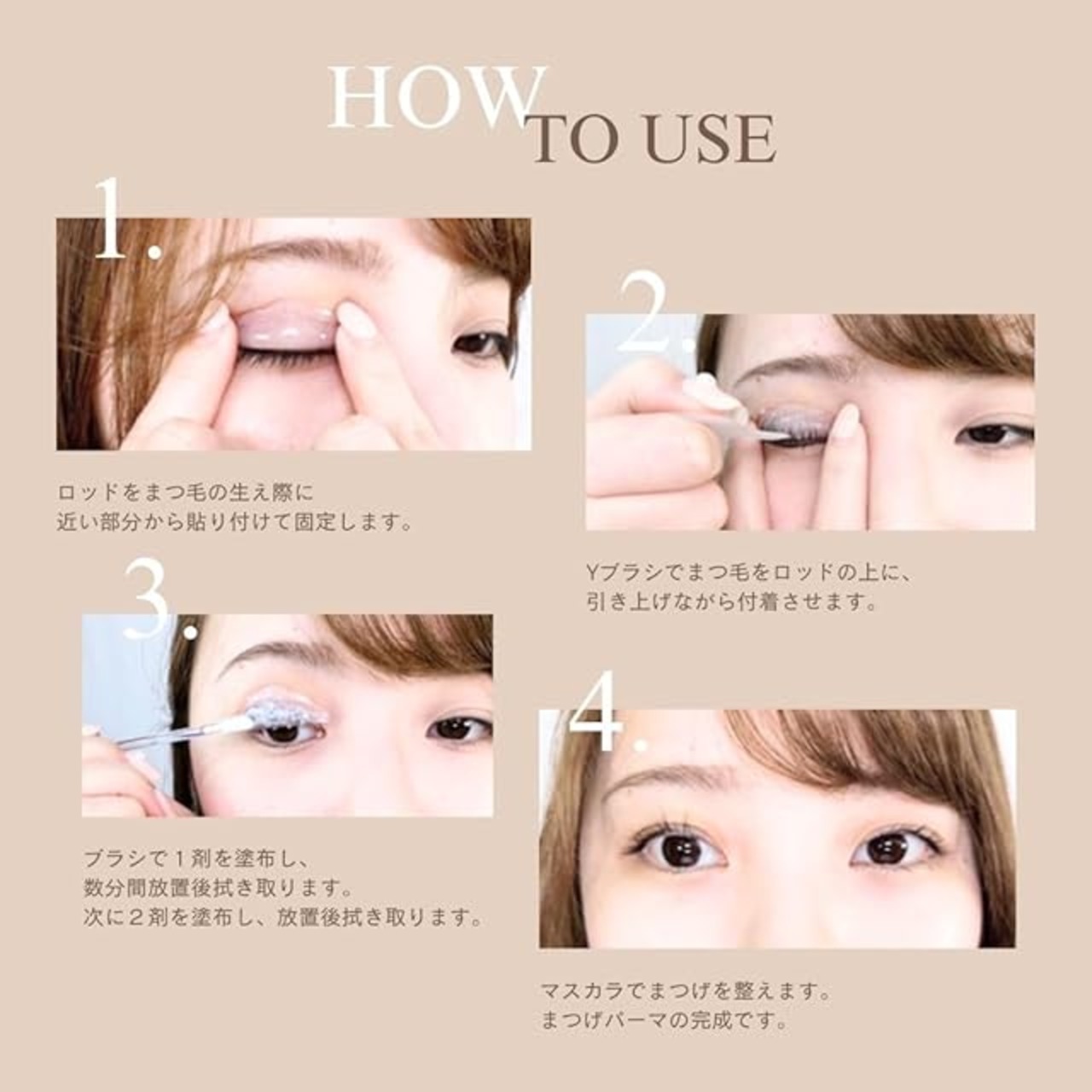 HOW TO USE

1.

ロッドをまつ毛の生え際に
近い部分から貼り付けて固定します。

2.

Yブラシでまつ毛をロッドの上に、
引き上げながら付着させます。

3.

ブラシで１剤を塗布し、
数分間放置後拭き取ります。
次に２剤を塗布し、放置後拭き取ります。

4.

マスカラでまつげを整えます。
まつげパーマの完成です。