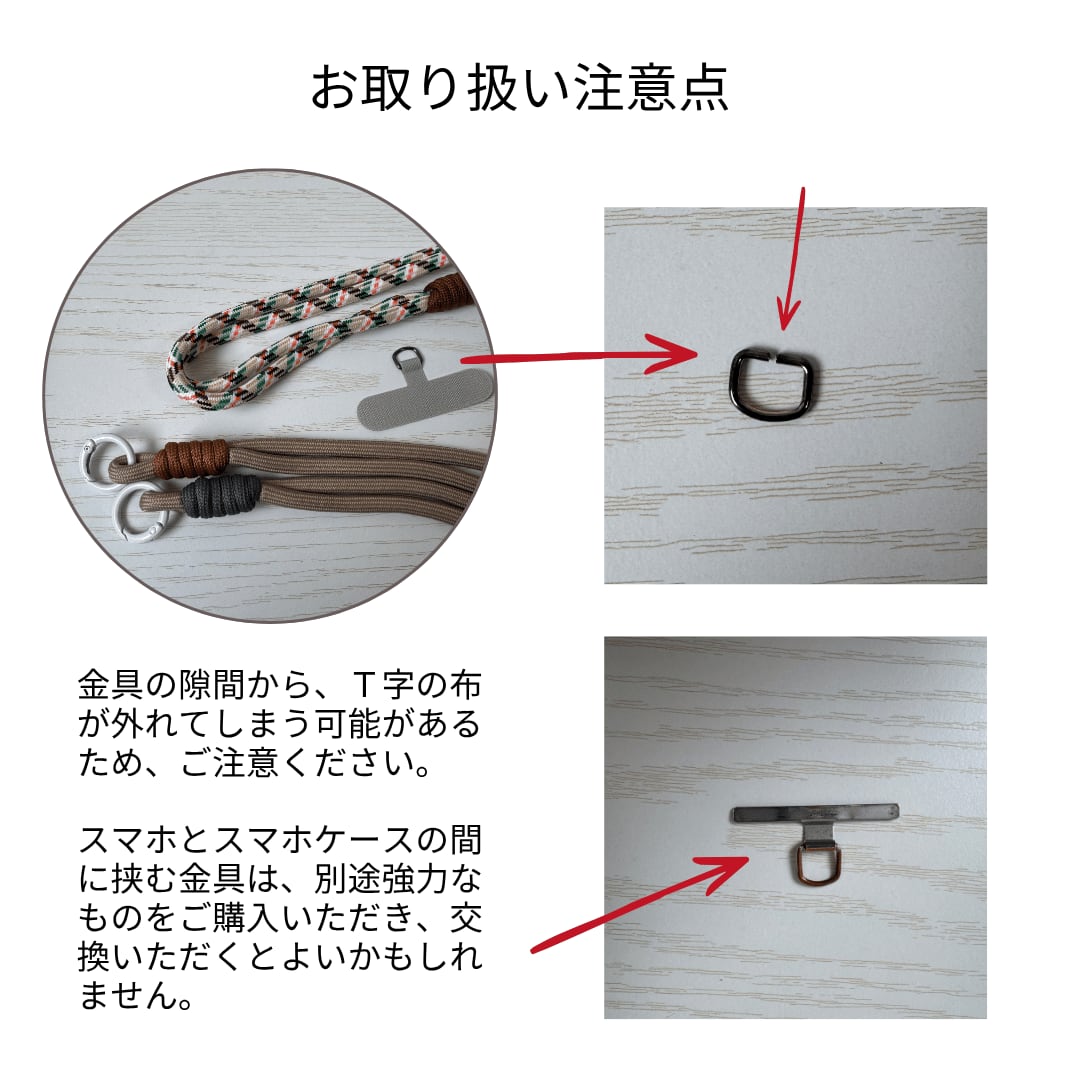 お取り扱い注意点

金具の隙間から、T字の布が外れてしまう可能があるため、ご注意ください。

スマホとスマホケースの間に挟む金具は、別途強力なものをご購入いただき、交換いただくとよいかもしれません。