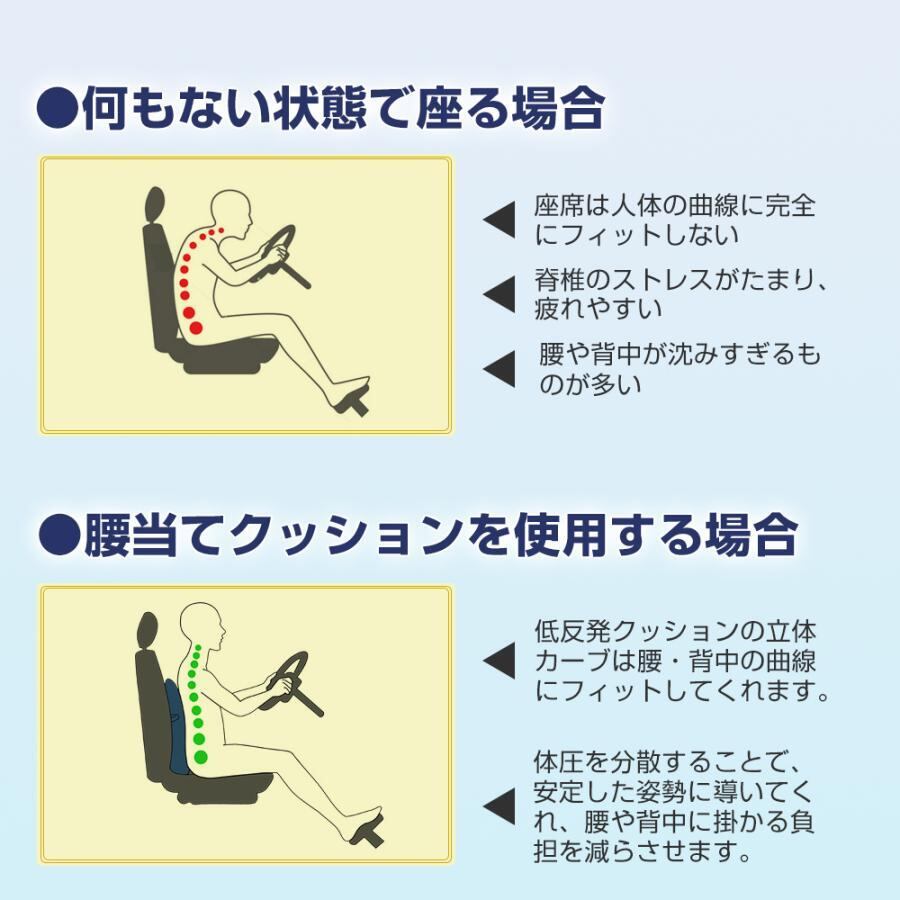 ●何もない状態で座る場合

座席は人体の曲線に完全にフィットしない

脊椎のストレスがたまり、疲れやすい

腰や背中が沈みすぎるものが多い

●腰当てクッションを使用する場合

低反発クッションの立体カーブは腰・背中の曲線にフィットしてくれます。

体圧を分散することで、安定した姿勢に導いてくれ、腰や背中に掛かる負担を減らさせます。