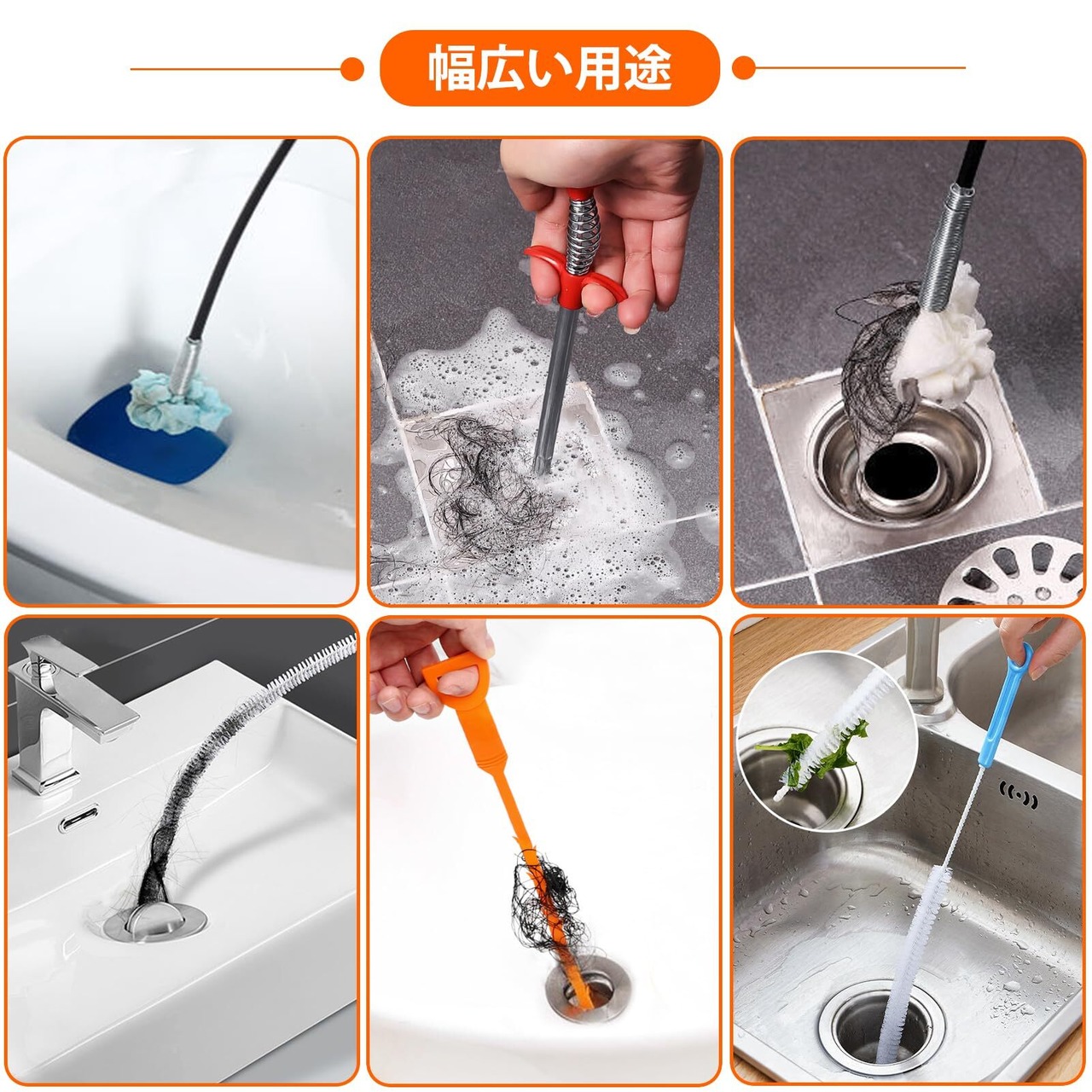 幅広い用途