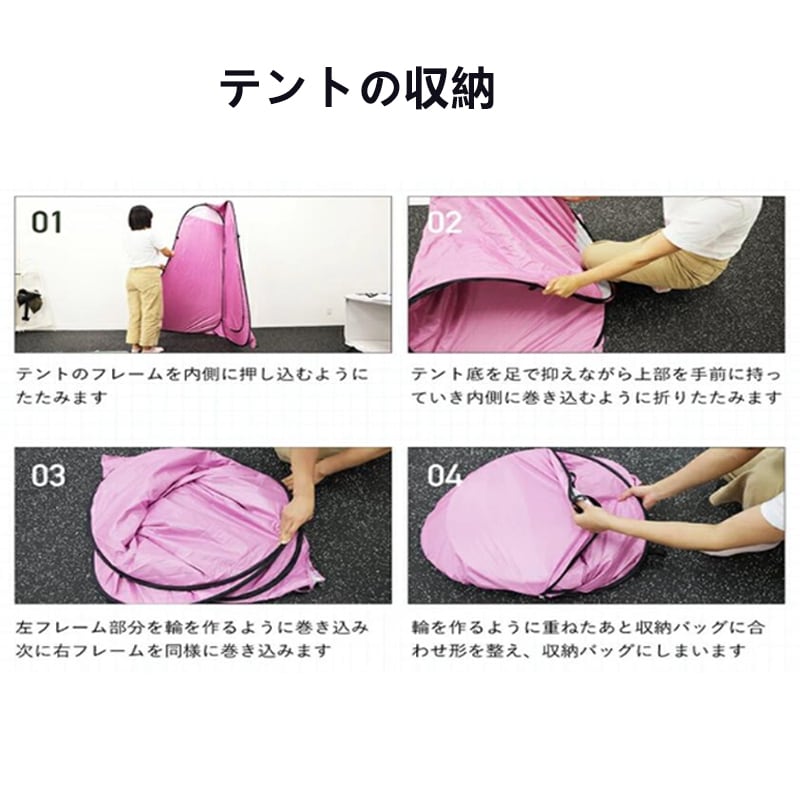 テントの収納

01

テントのフレームを内側に押し込むようにたたみます

02

テント底を足で抑えながら上部を手前に持っていき内側に巻き込むように折りたたみます

03

左フレーム部分を輪を作るように巻き込み次に右フレームを同様に巻き込みます

04

輪を作るように重ねたあと収納バッグに合わせ形を整え、収納バッグにしまいます