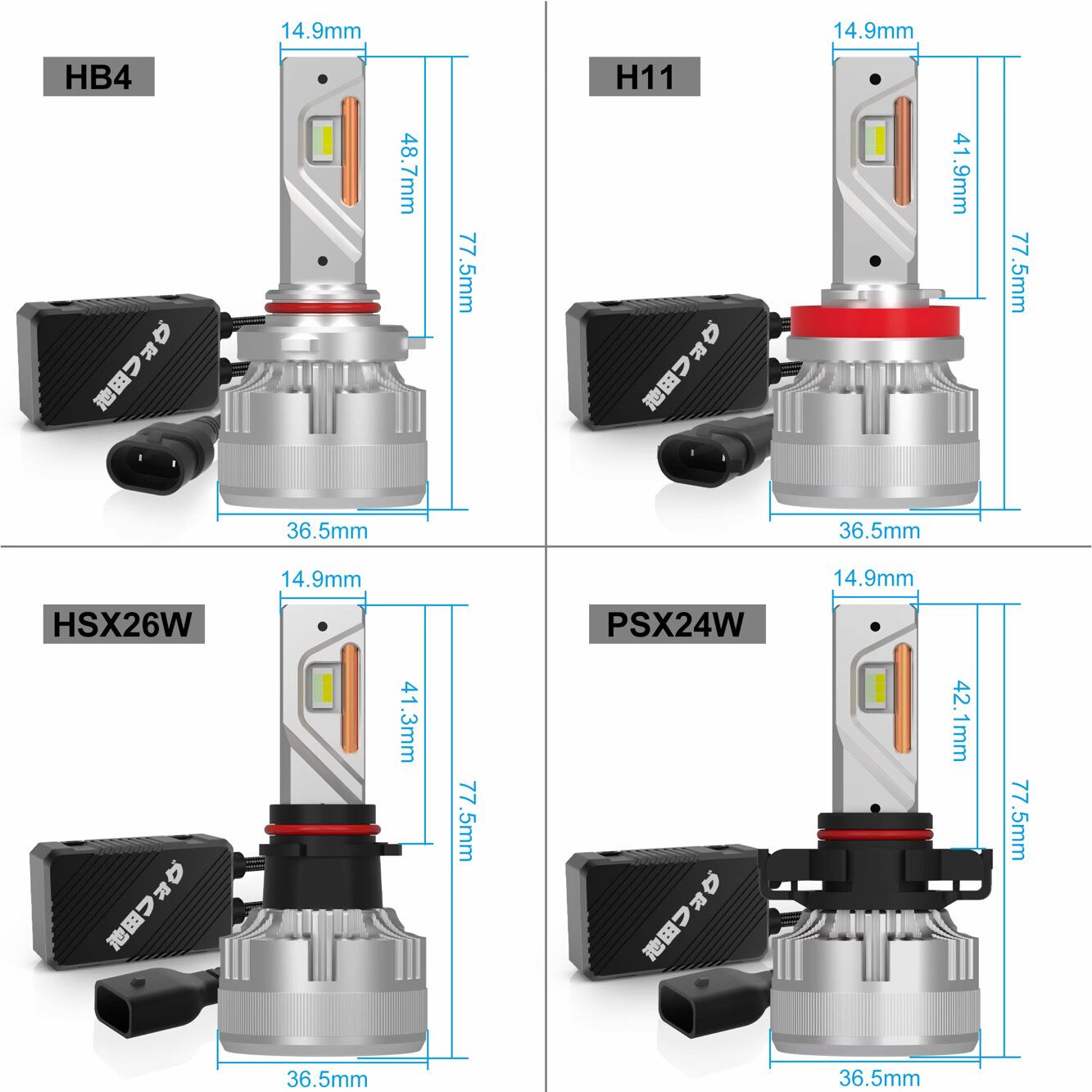 HB4

14.9mm

48.7mm

77.5mm

池田フォグ

36.5mm

H11

14.9mm

41.9mm

77.5mm

池田フォグ

36.5mm

HSX26W

14.9mm

41.3mm

77.5mm

池田フォグ

36.5mm

PSX24W

14.9mm

42.1mm

77.5mm

池田フォグ

36.5mm