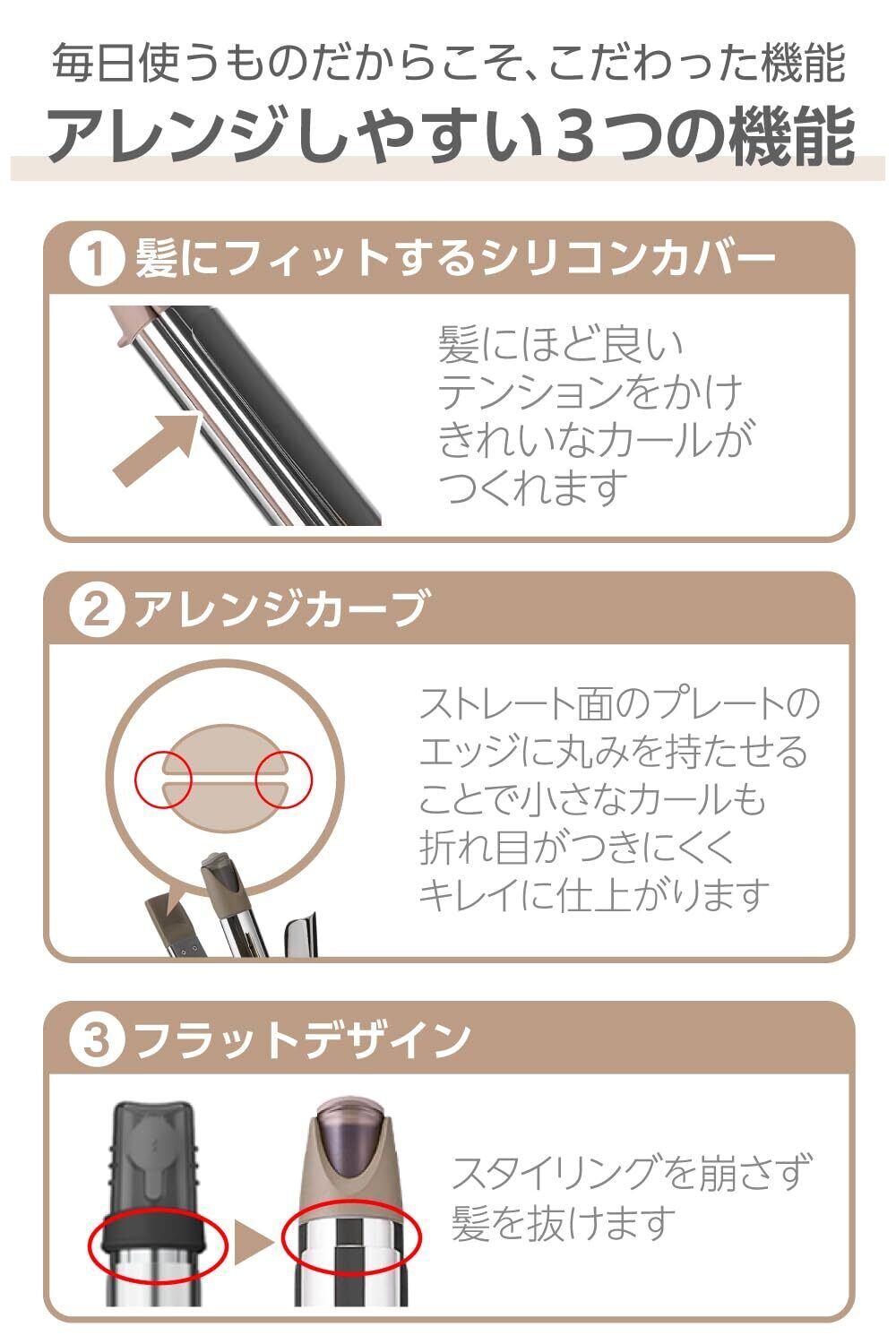 毎日使うものだからこそ、こだわった機能

アレンジしやすい３つの機能

1 髪にフィットするシリコンカバー

髪にほど良いテンションをかけきれいなカールがつくれます

2 アレンジカーブ

ストレート面のプレートのエッジに丸みを持たせることで小さなカールも折れ目がつきにくくキレイに仕上がります

3 フラットデザイン

スタイリングを崩さず髪を抜けます