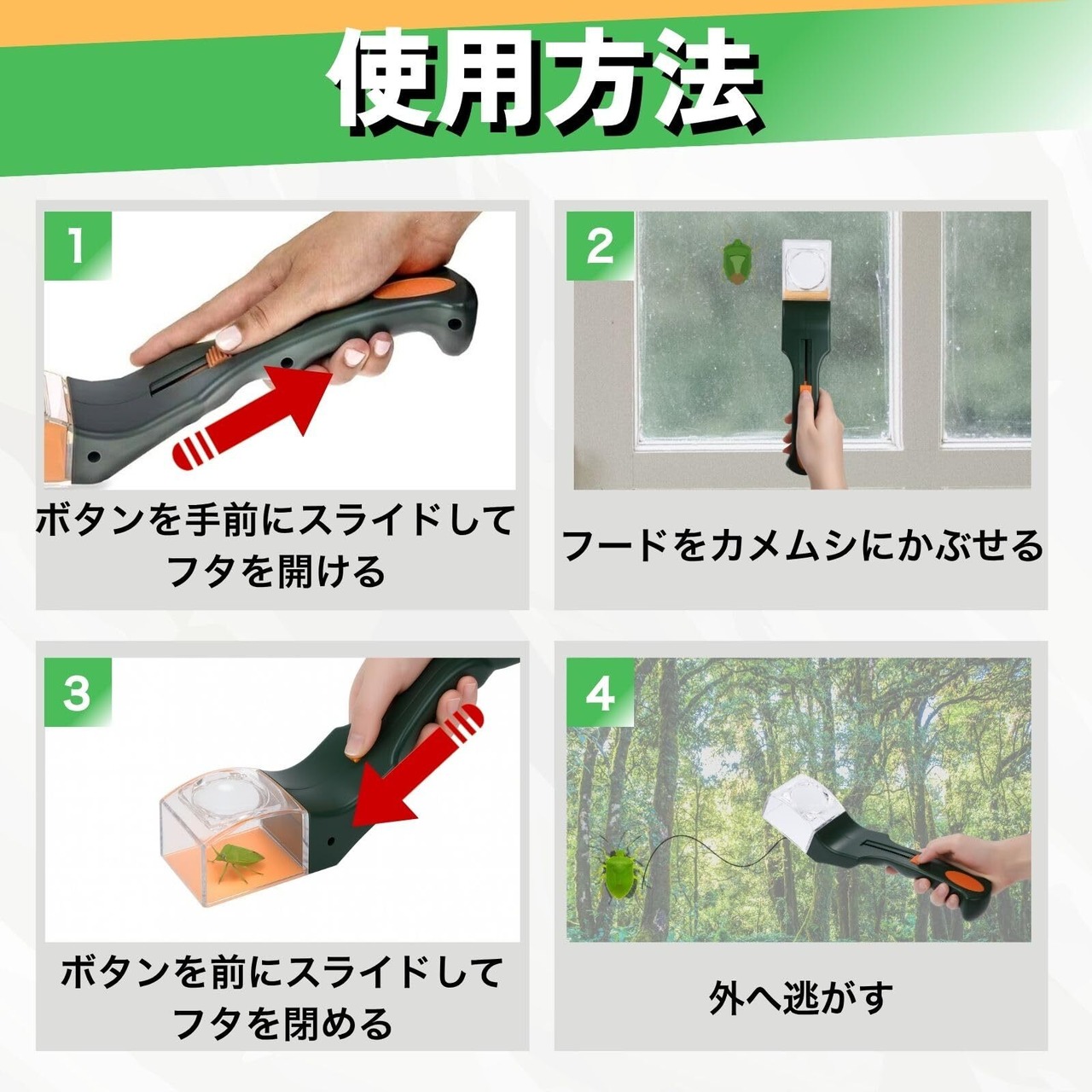 使用方法

1

ボタンを手前にスライドしてフタを開ける

2

フードをカメムシにかぶせる

3

ボタンを前にスライドしてフタを閉める

4

外へ逃がす