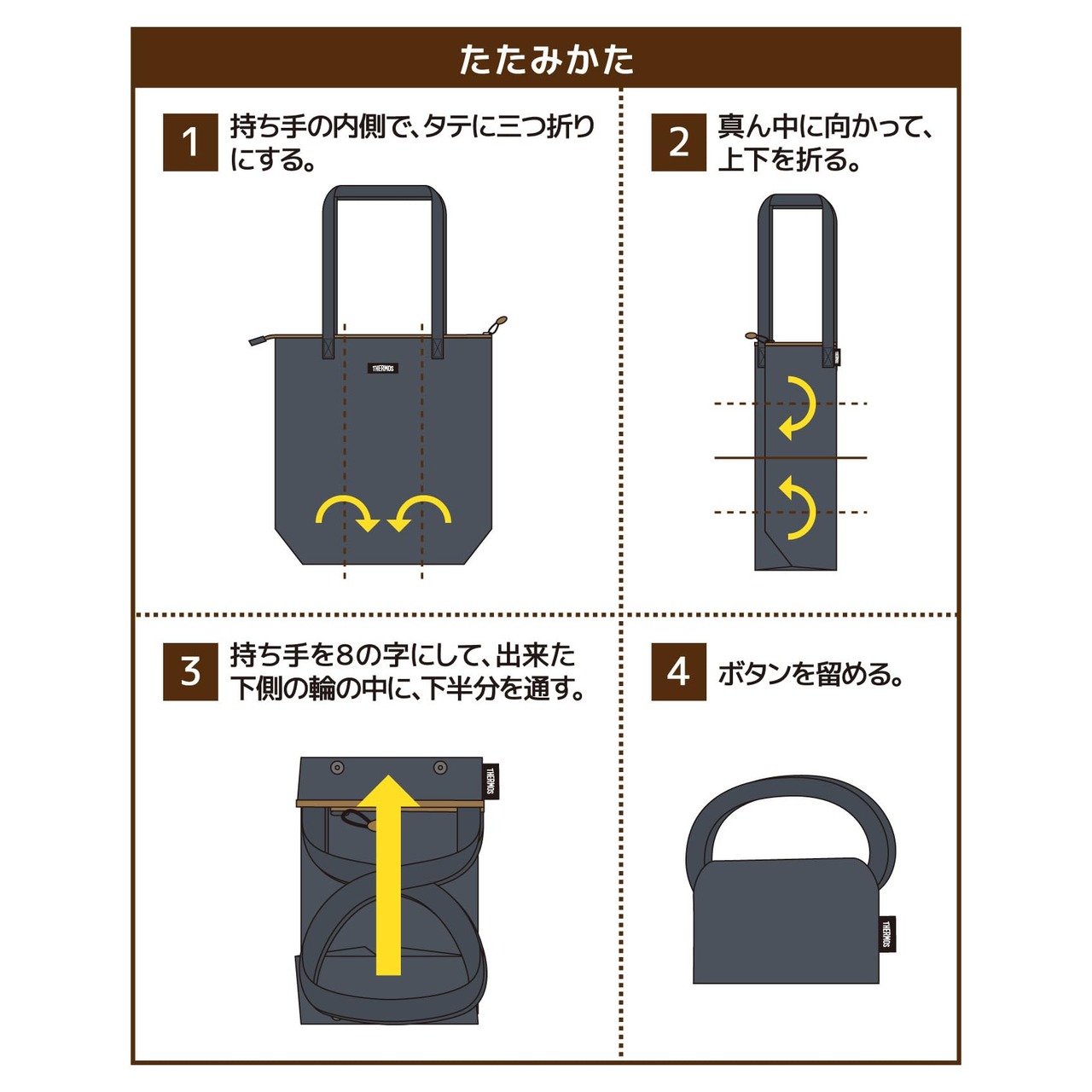 たたみかた

1 持ち手の内側で、タテに三つ折りにする。

THERMOS

2 真ん中に向かって、上下を折る。

3 持ち手を8の字にして、出来た下側の輪の中に、下半分を通す。

THERMOS

4 ボタンを留める。

THERMOS