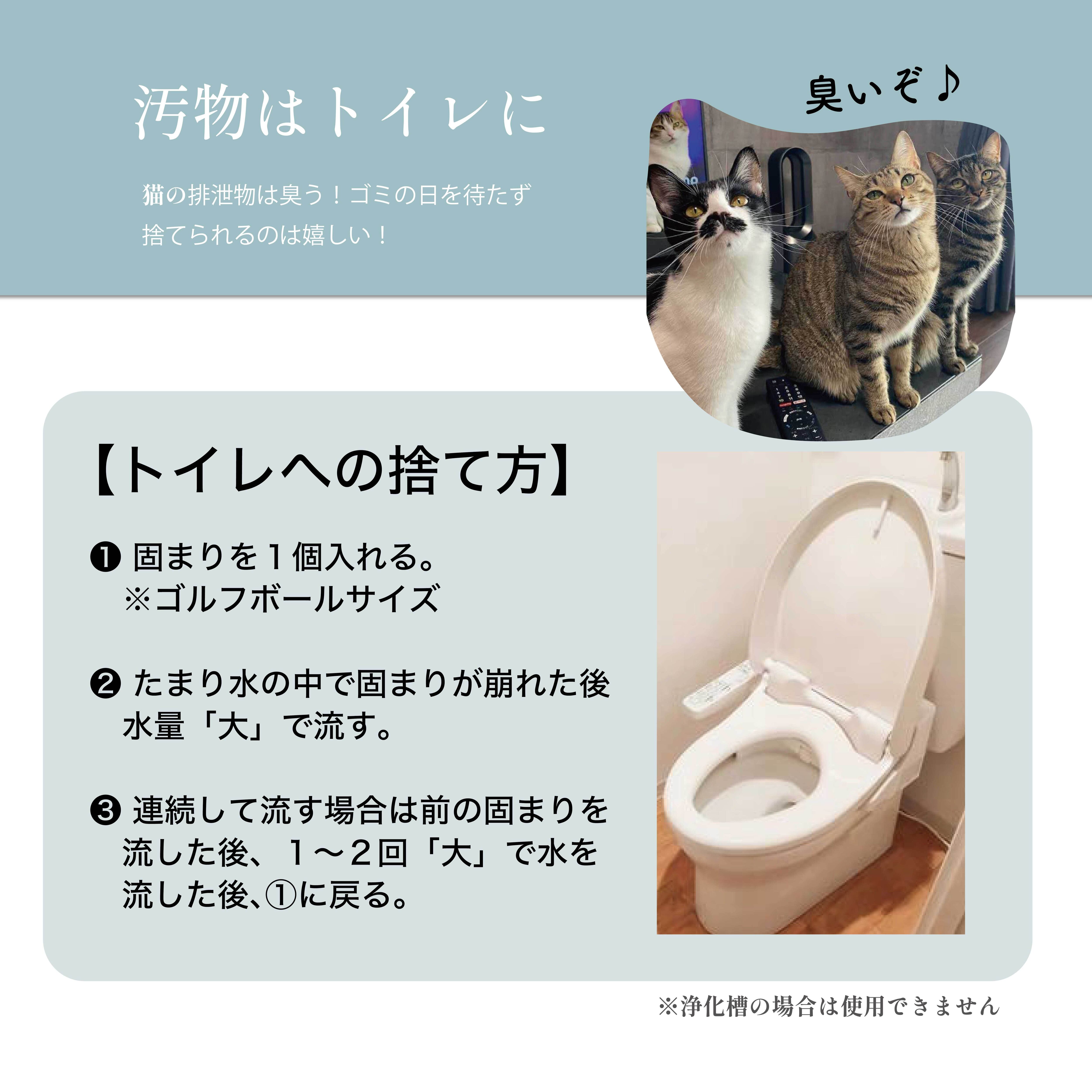 汚物はトイレに

猫の排泄物は臭う！ゴミの日を待たず捨てられるのは嬉しい！

臭いぞ♪

【トイレへの捨て方】

❶ 固まりを１個入れる。
※ゴルフボールサイズ

❷ たまり水の中で固まりが崩れた後水量「大」で流す。

❸ 連続して流す場合は前の固まりを流した後、１〜２回「大」で水を流した後、①に戻る。

※浄化槽の場合は使用できません