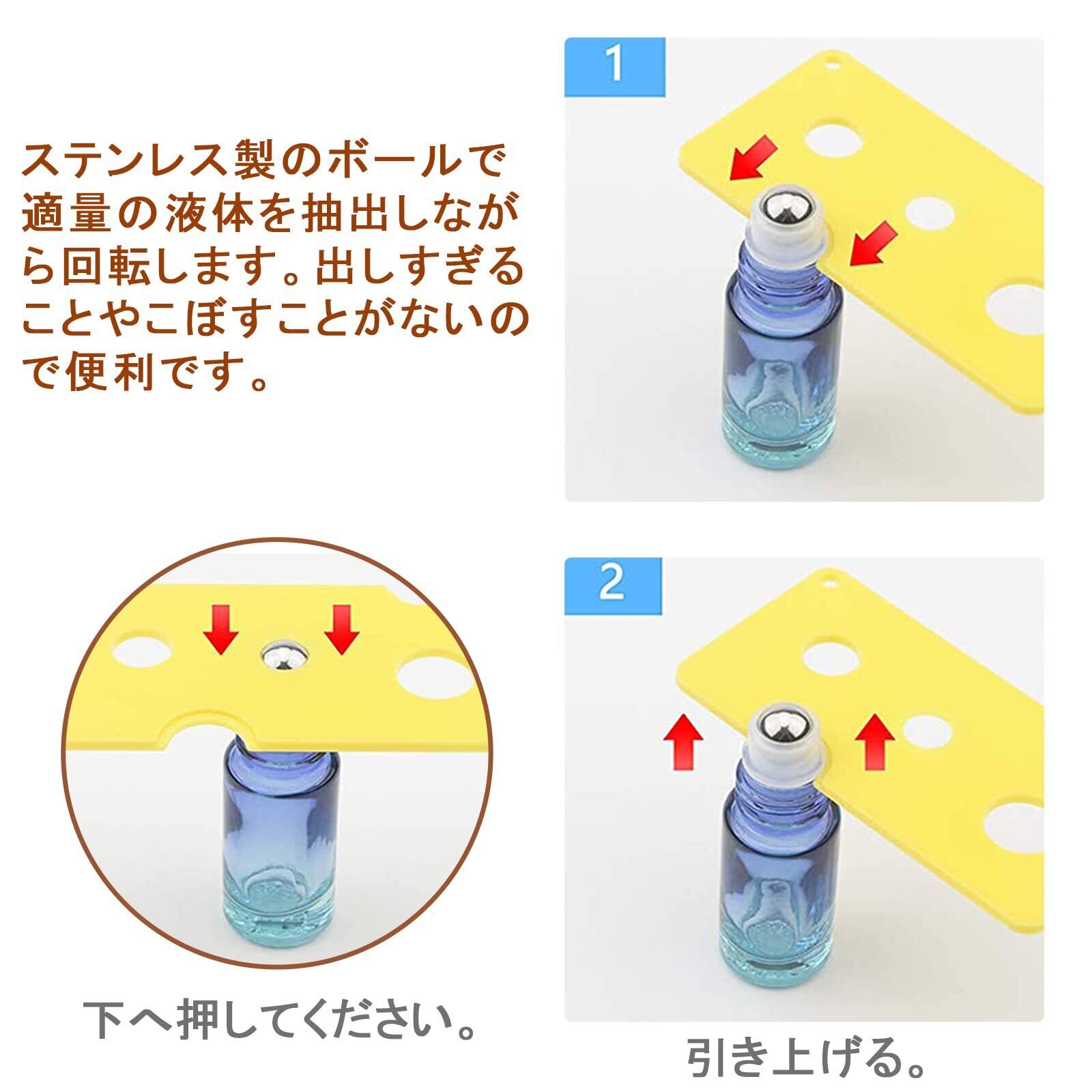 ステンレス製のボールで適量の液体を抽出しながら回転します。出しすぎることやこぼすことがないので便利です。

1

下へ押してください。

2

引き上げる。