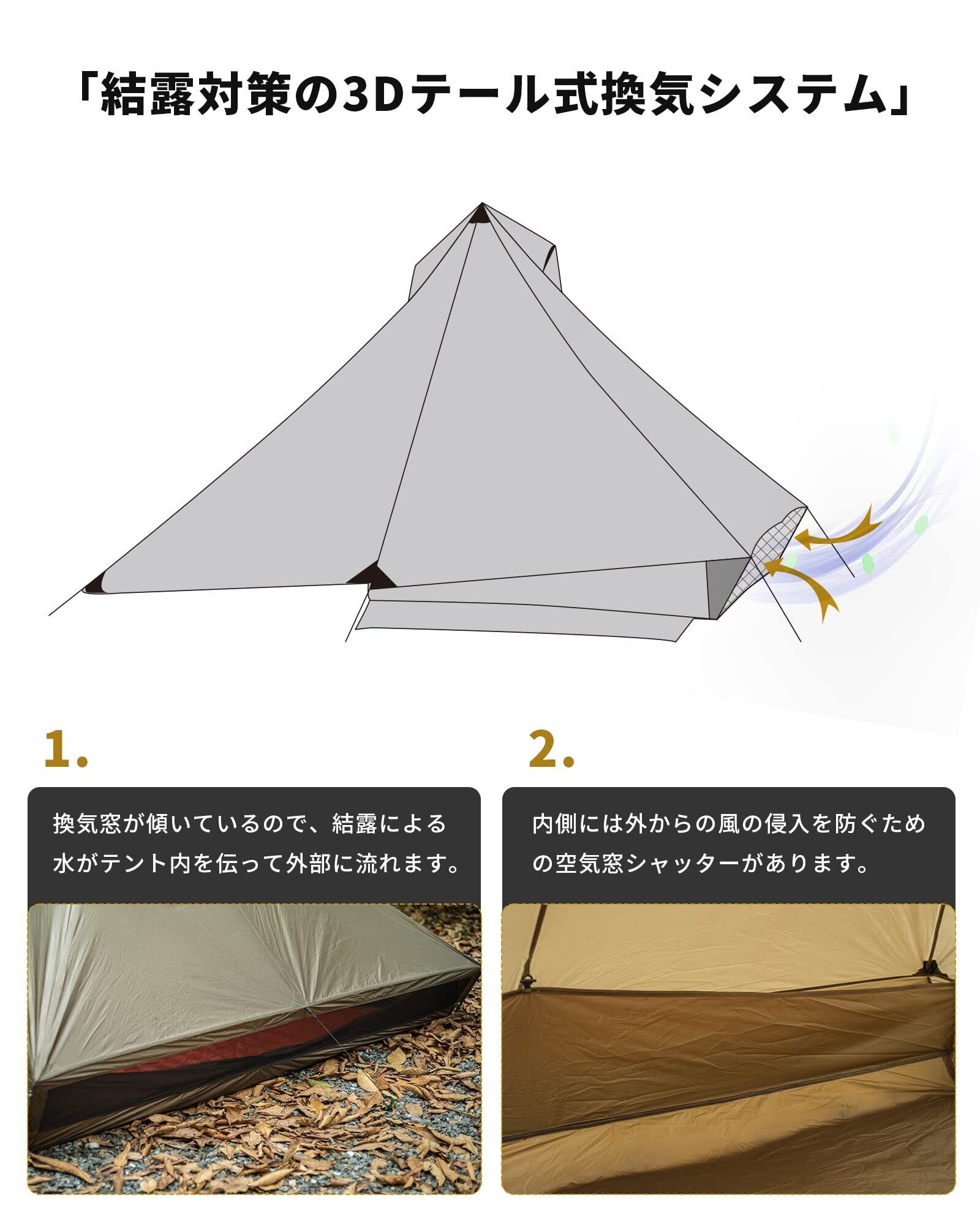 「結露対策の3Dテール式換気システム」

1.

換気窓が傾いているので、結露による水がテント内を伝って外部に流れます。

2.

内側には外からの風の侵入を防ぐための空気窓シャッターがあります。