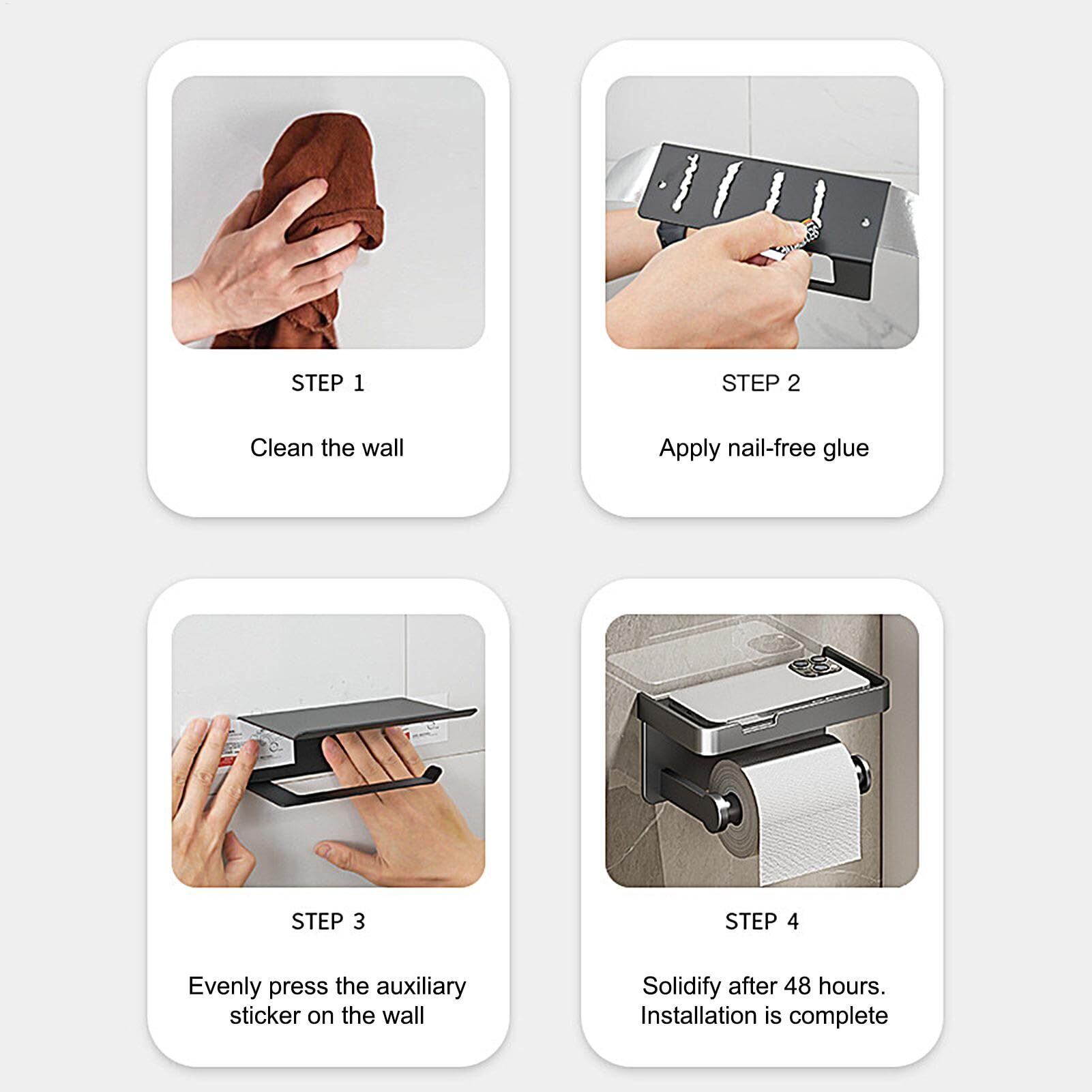 STEP 1

Clean the wall

STEP 2

Apply nail-free glue

STEP 3

Evenly press the auxiliary sticker on the wall

STEP 4

Solidify after 48 hours. Installation is complete