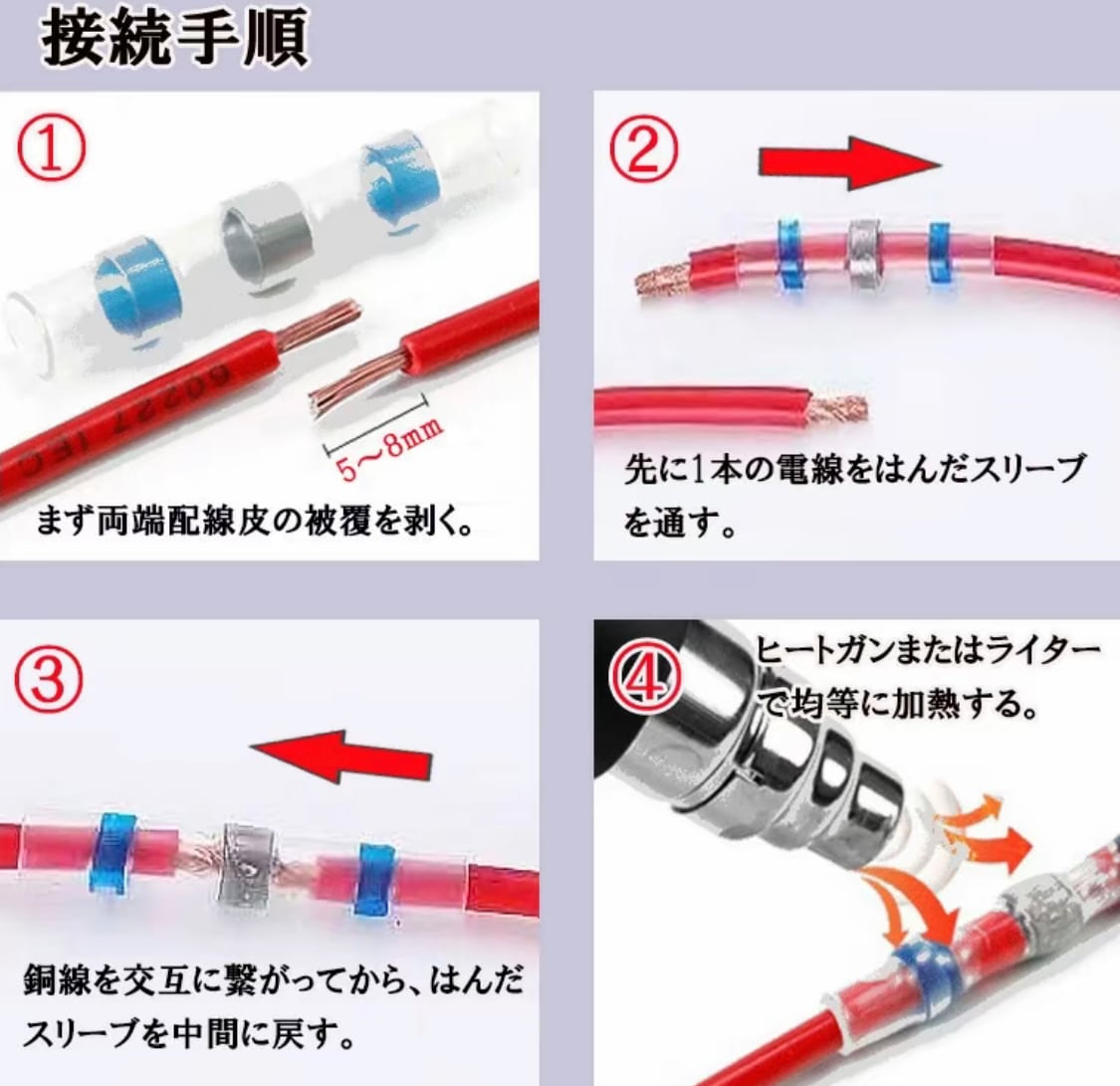 接続手順

①

60227 IEC

5～8mm

まず両端配線皮の被覆を剥く。

②

先に1本の電線をはんだスリーブを通す。

③

銅線を交互に繋がってから、はんだスリーブを中間に戻す。

④

ヒートガンまたはライターで均等に加熱する。