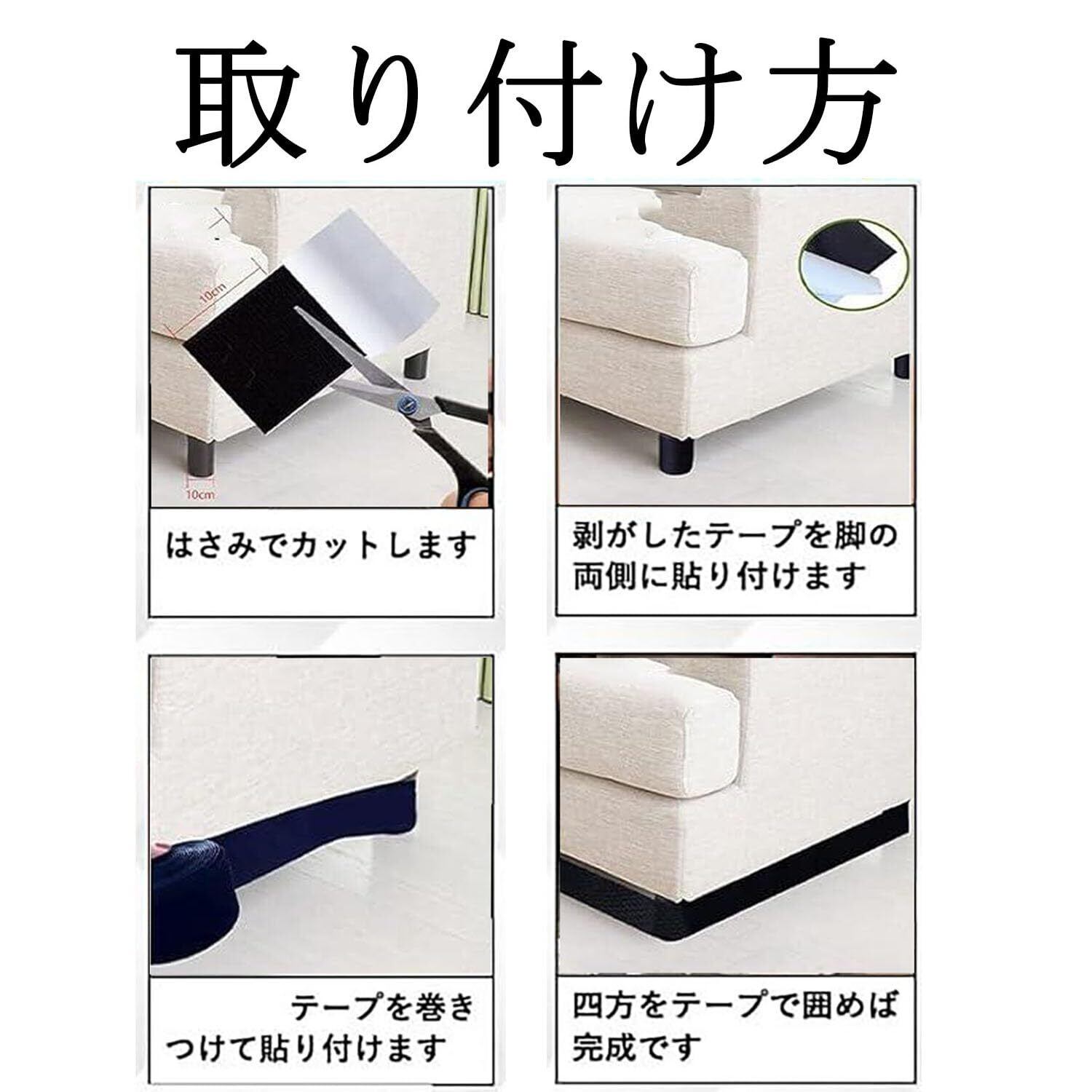 取り付け方

10cm

10cm

はさみでカットします

剥がしたテープを脚の両側に貼り付けます

テープを巻きつけて貼り付けます

四方をテープで囲めば完成です