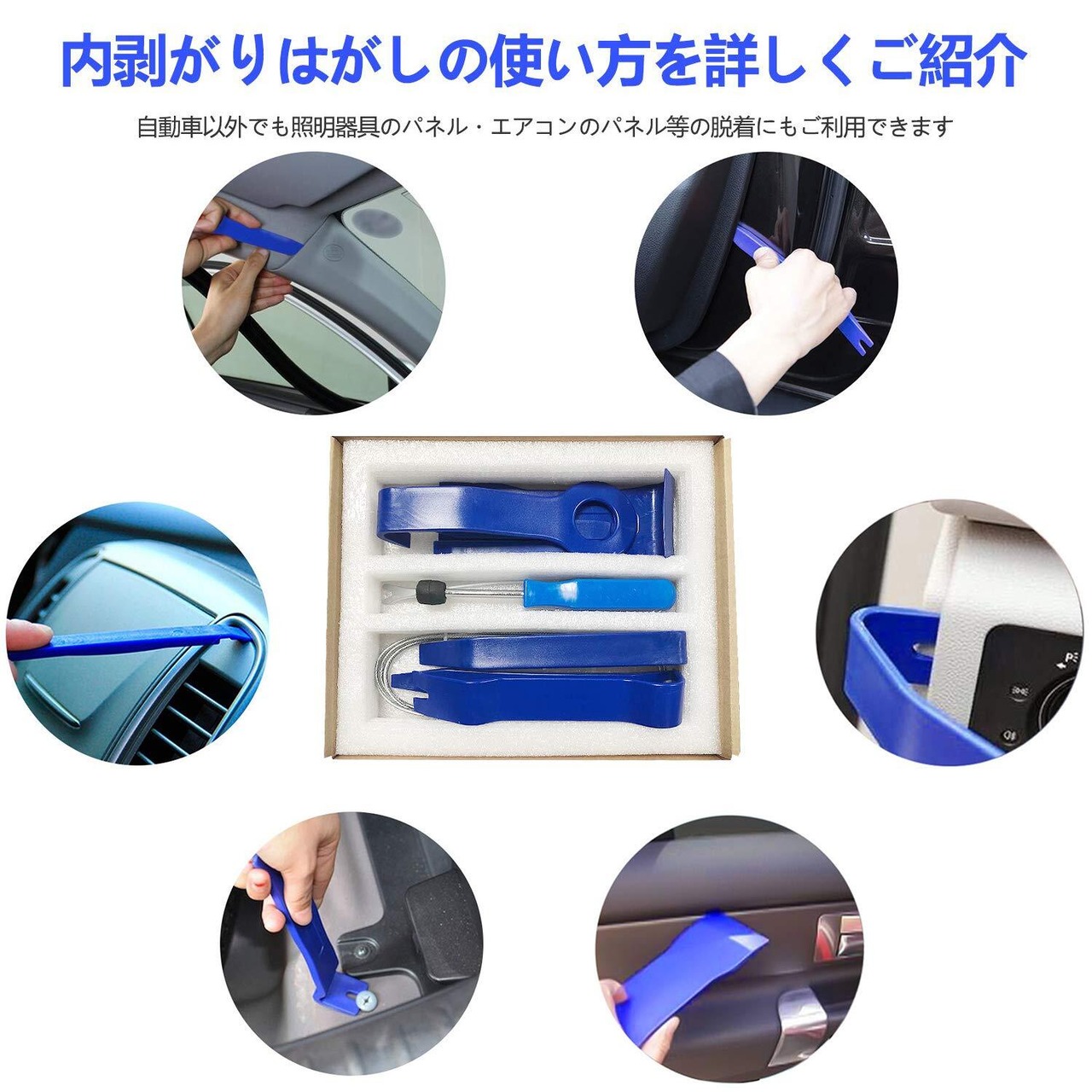 内剥がりはがしの使い方を詳しくご紹介

自動車以外でも照明器具のパネル・エアコンのパネル等の脱着にもご利用できます