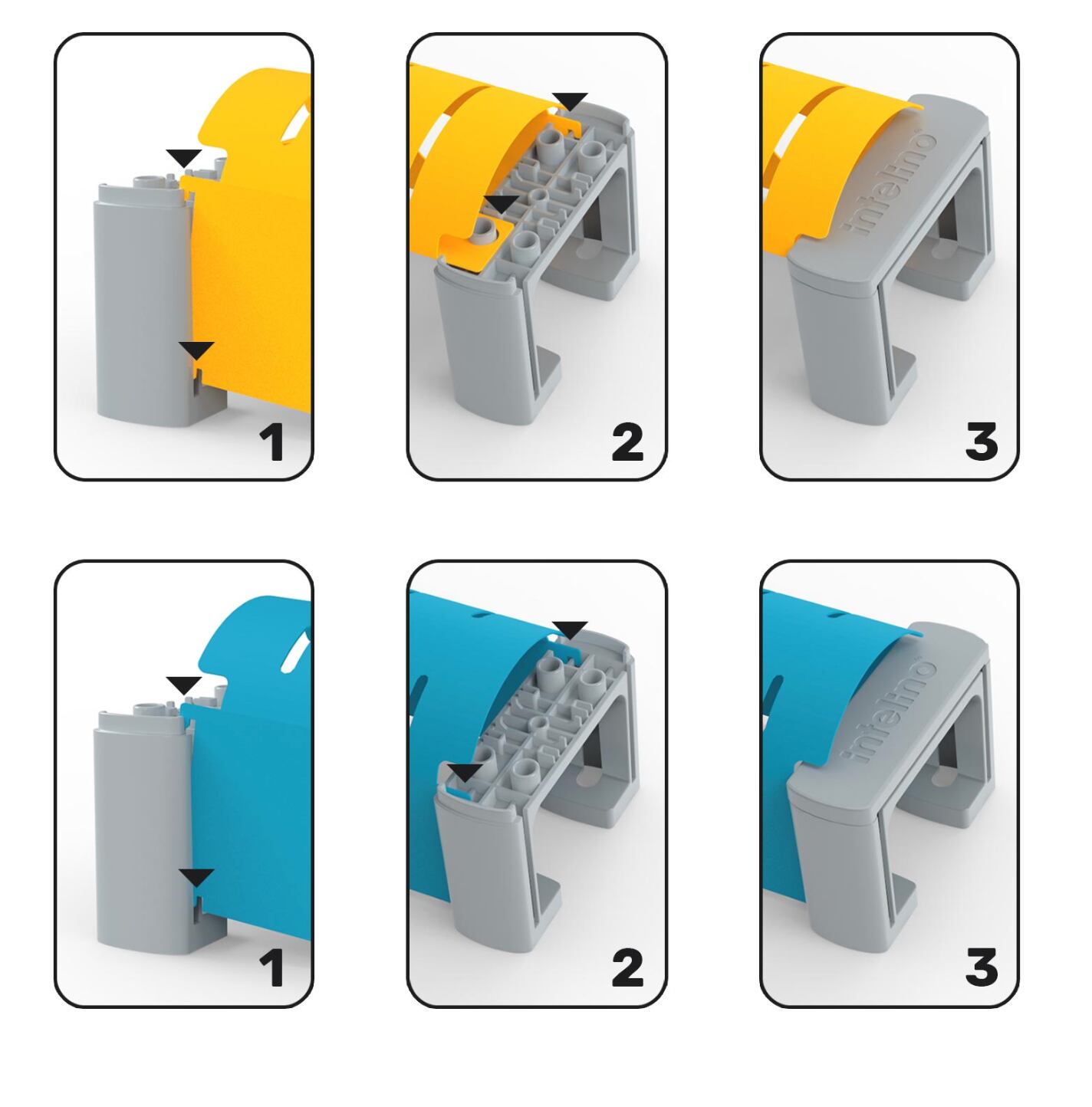 1

2

intelino

3

1

2

intelino

3