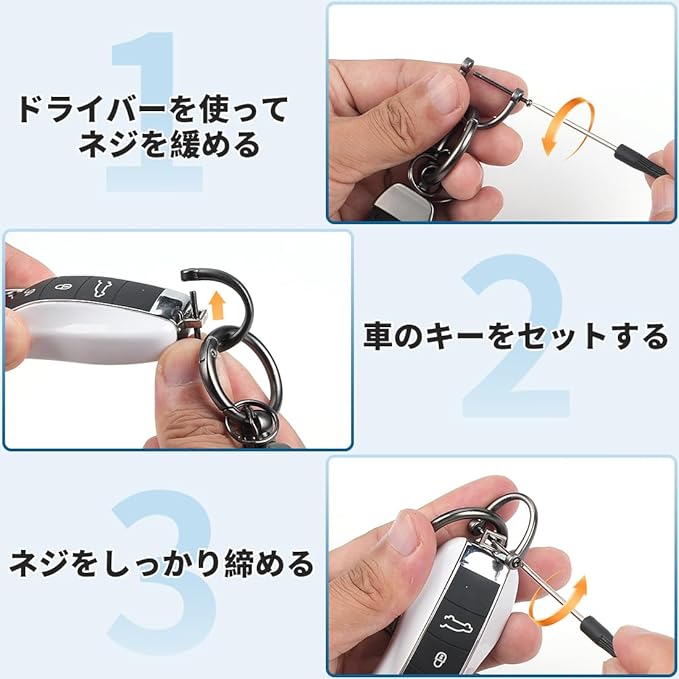 1
ドライバーを使って
ネジを緩める

2
車のキーをセットする

3
ネジをしっかり締める