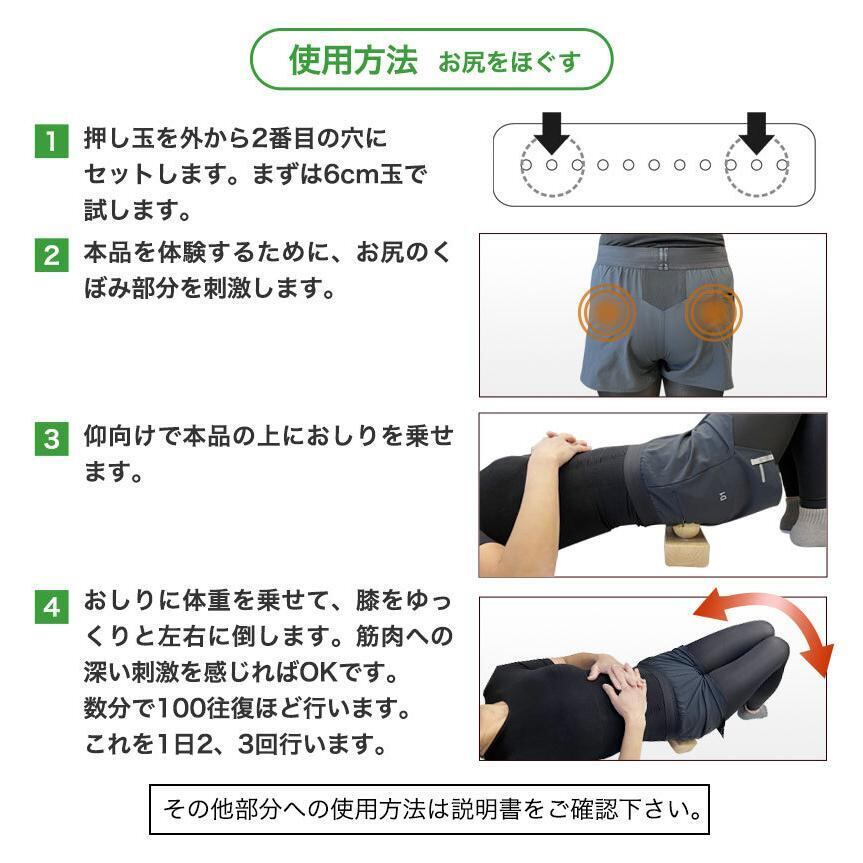 使用方法 お尻をほぐす

1 押し玉を外から2番目の穴にセットします。まずは6cm玉で試します。

2 本品を体験するために、お尻のくぼみ部分を刺激します。

3 仰向けで本品の上におしりを乗せます。

4 おしりに体重を乗せて、膝をゆっくりと左右に倒します。筋肉への深い刺激を感じればOKです。
数分で100往復ほど行います。
これを1日2、3回行います。

その他部分への使用方法は説明書をご確認下さい。