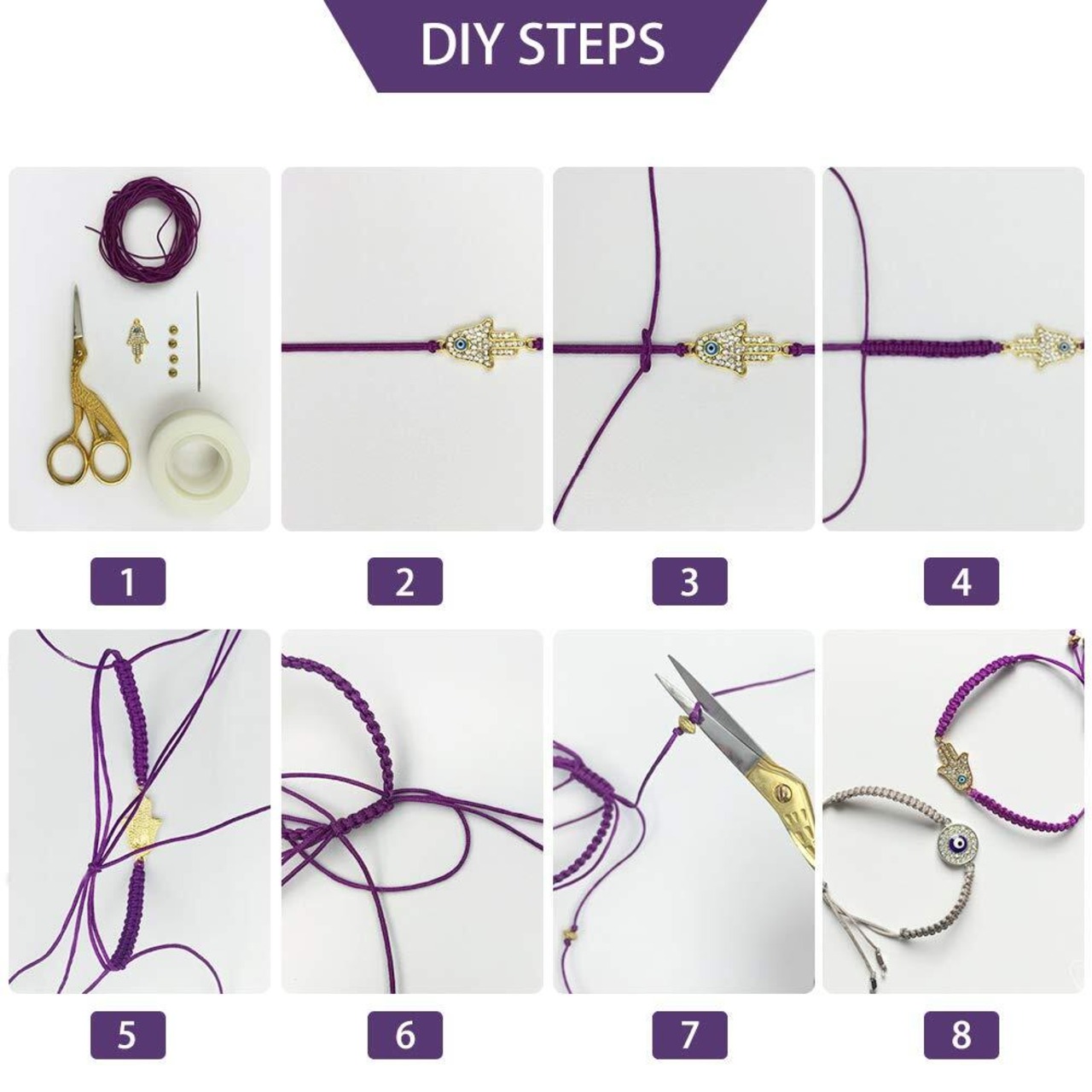 DIY STEPS

1

2

3

4

5

6

7

8