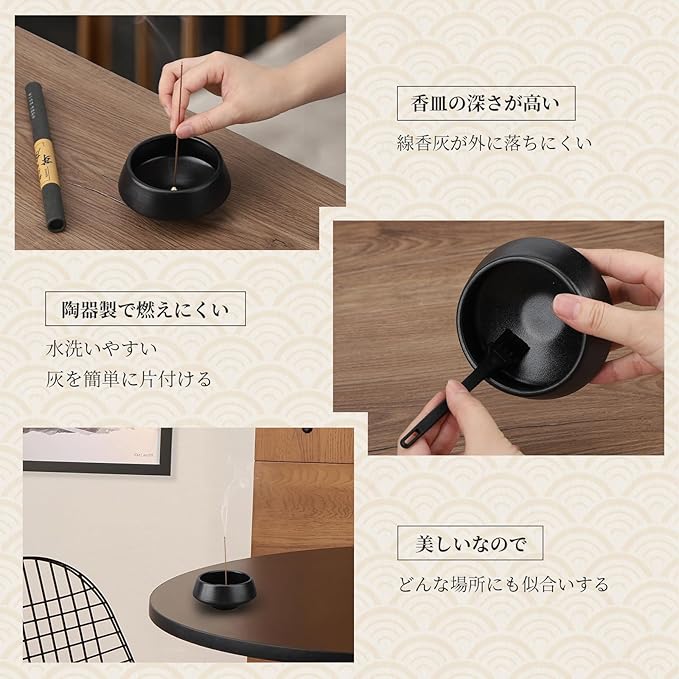 香皿の深さが高い

線香灰が外に落ちにくい

陶器製で燃えにくい

水洗いやすい

灰を簡単に片付ける

美しいなので

どんな場所にも似合いする